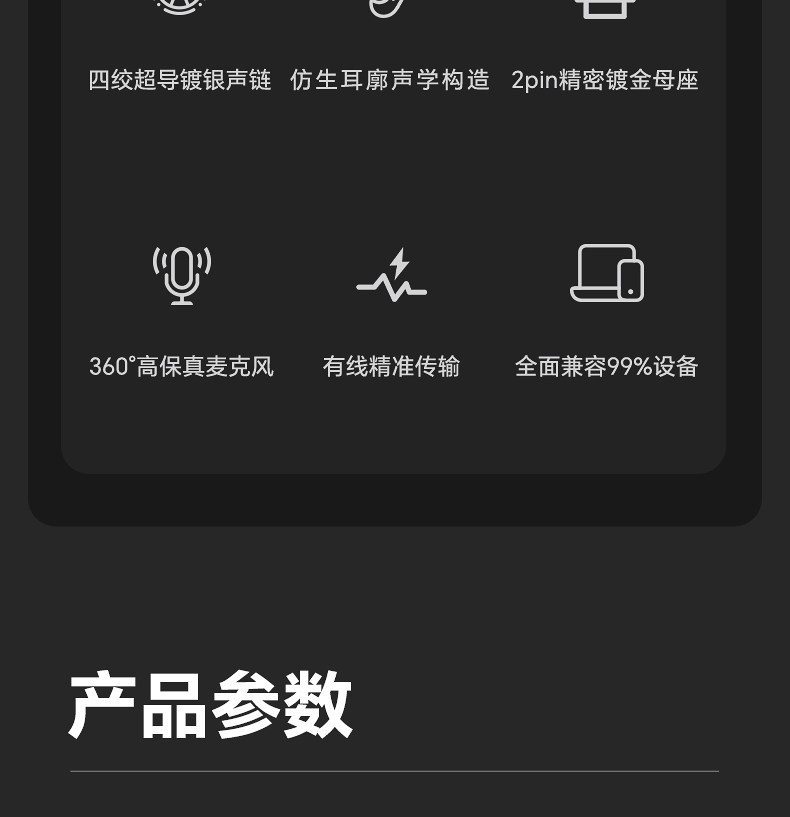 四绞超导镀银声链 仿生耳廓声学构造 2pin精密镀金母座

360°高保真麦克风 有线精准传输 全面兼容99%设备

产品参数