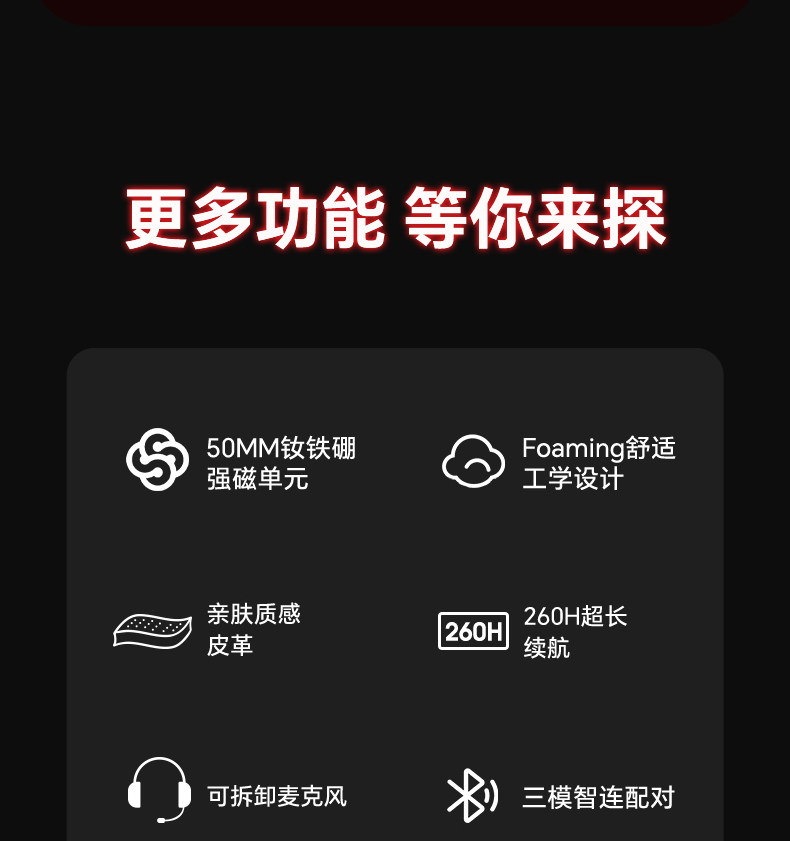 更多功能 等你来探

50MM钕铁硼
强磁单元

Foaming舒适
工学设计

亲肤质感
皮革

260H

260H超长
续航

可拆卸麦克风

三模智连配对