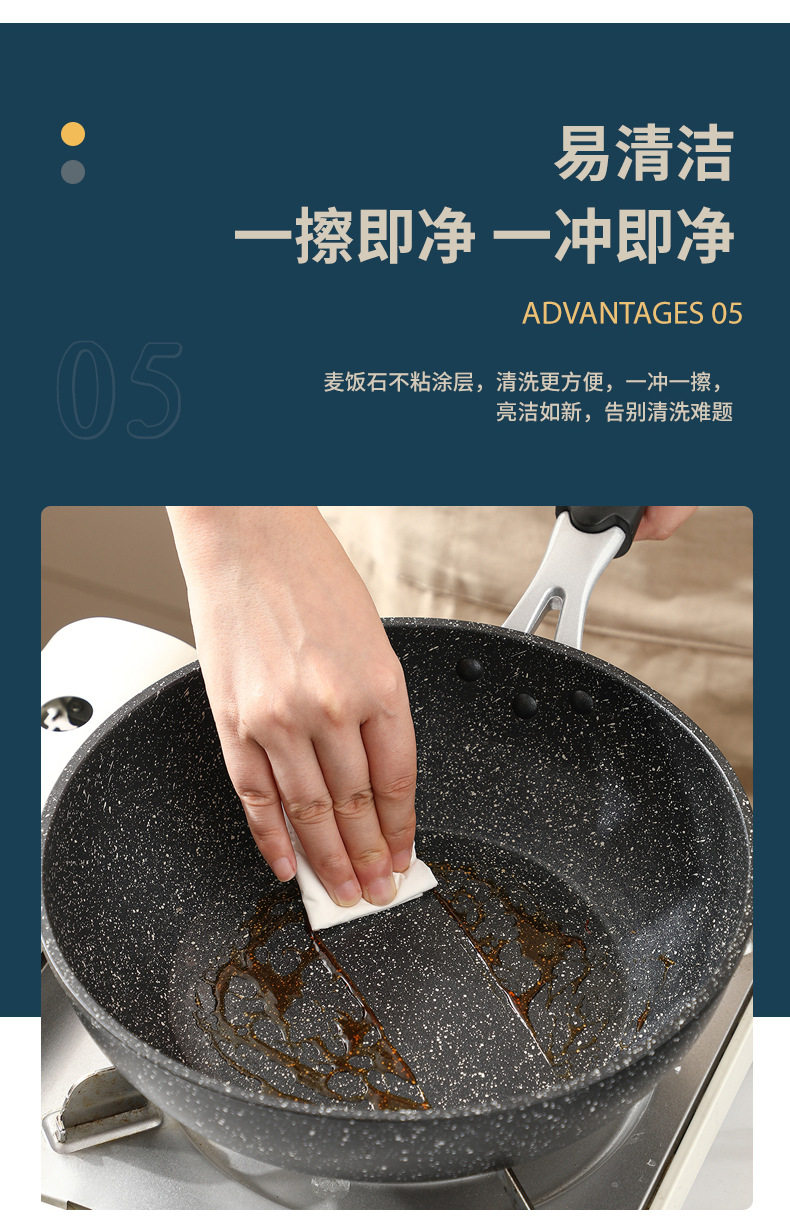 易清洁
一擦即净 一冲即净

ADVANTAGES 05

05

麦饭石不粘涂层，清洗更方便，一冲一擦，亮洁如新，告别清洗难题