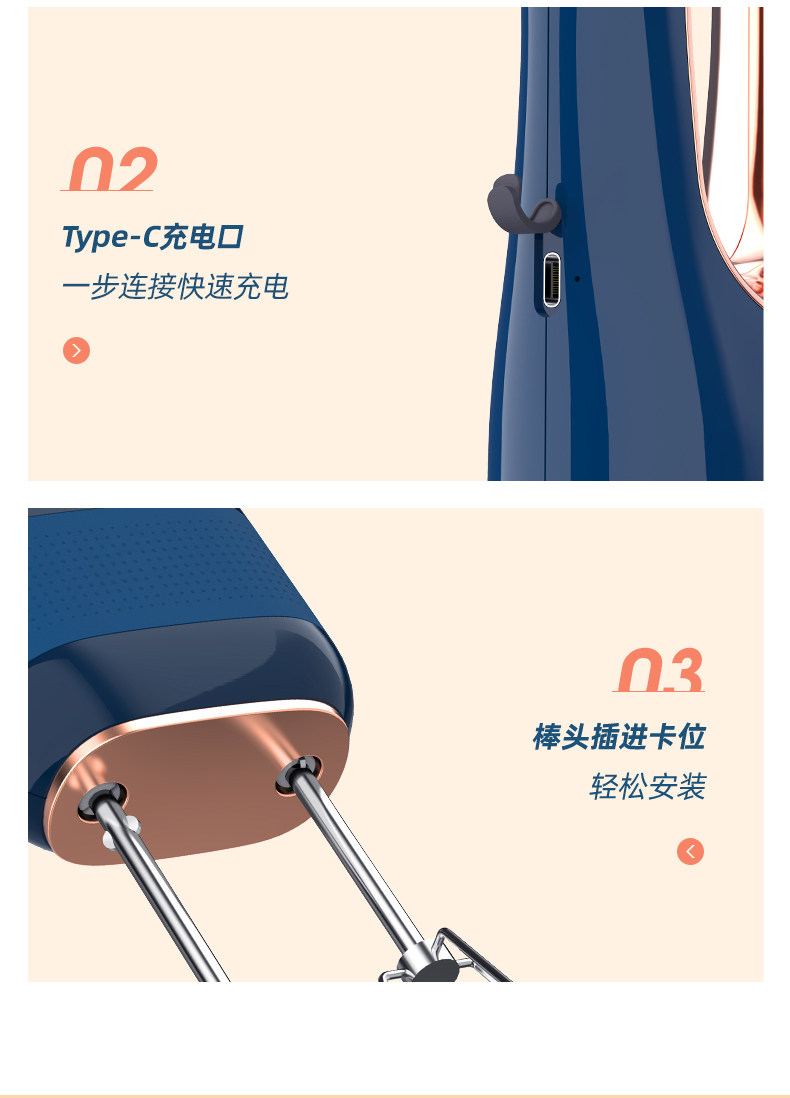 02
Type-C充电口
一步连接快速充电

03
棒头插进卡位
轻松安装