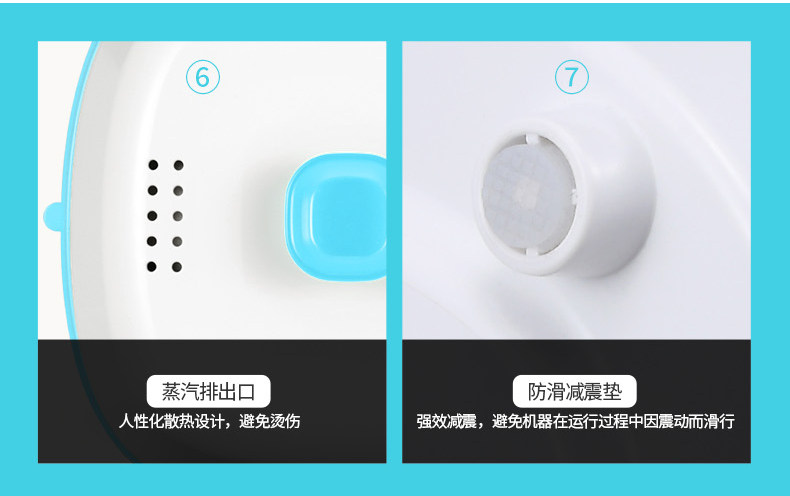 ⑥

蒸汽排出口

人性化散热设计，避免烫伤

⑦

防滑减震垫

强效减震，避免机器在运行过程中因震动而滑行