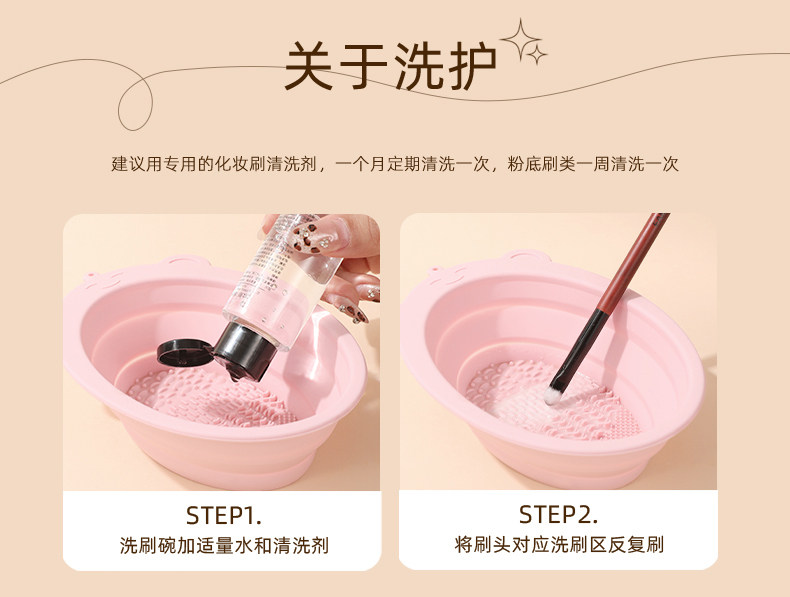 关于洗护

建议用专用的化妆刷清洗剂，一个月定期清洗一次，粉底刷类一周清洗一次

STEP1.
洗刷碗加适量水和清洗剂

STEP2.
将刷头对应洗刷区反复刷