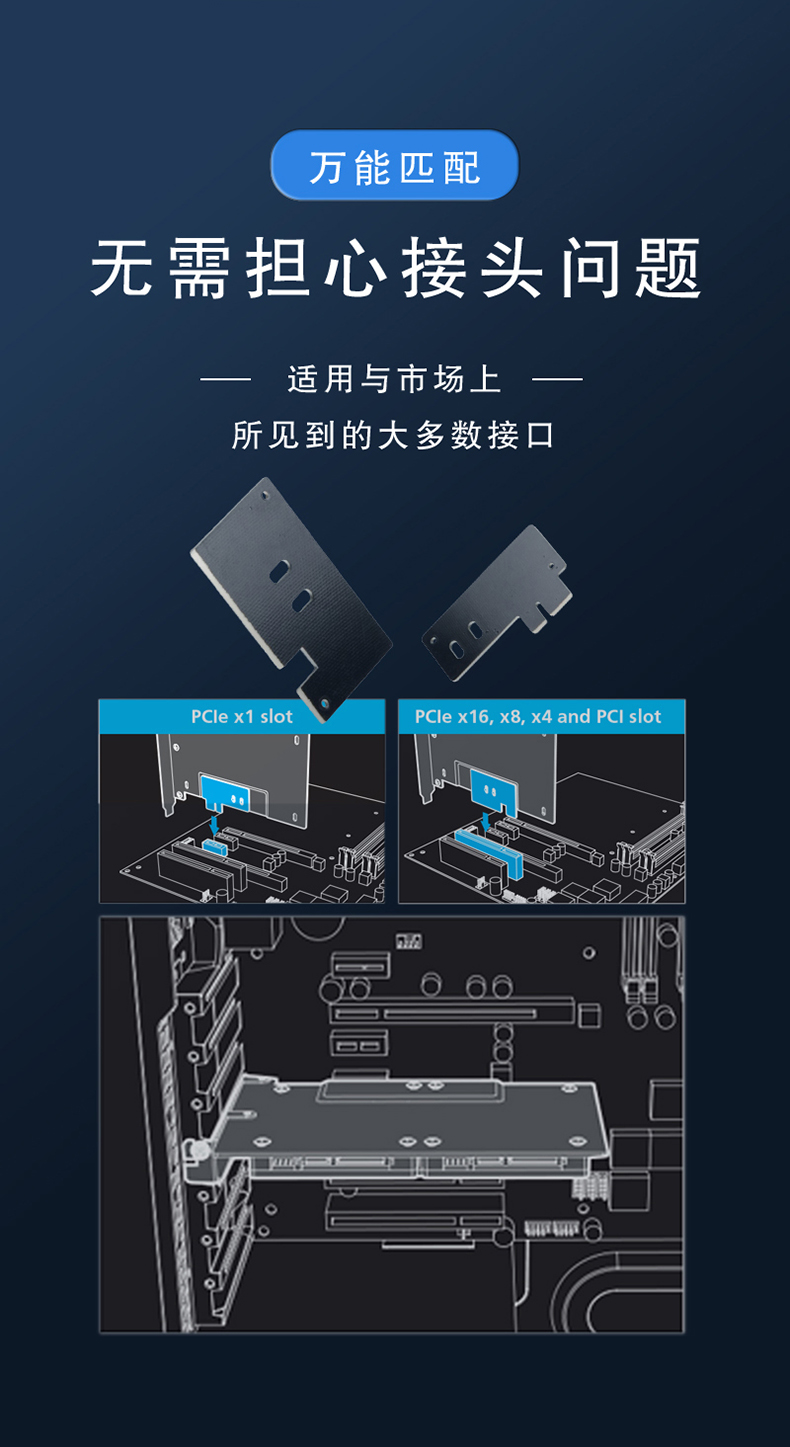 万能匹配

无需担心接头问题

—— 适用与市场上 ——

所见到的大多数接口

PCIe x1 slot

PCIe x16, x8, x4 and PCI slot