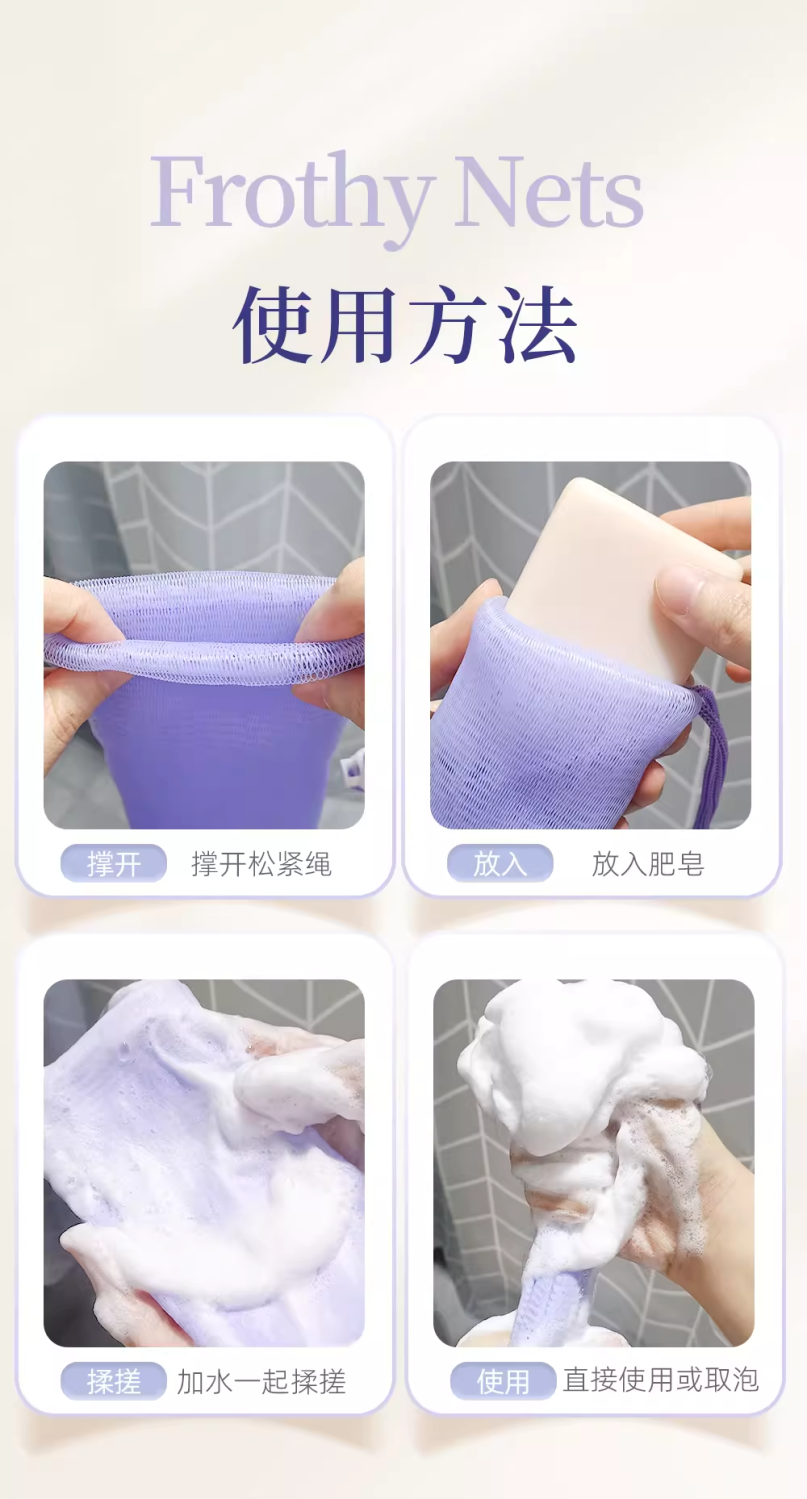 Frothy Nets
使用方法

撑开 撑开松紧绳

放入 放入肥皂

揉搓 加水一起揉搓

使用 直接使用或取泡