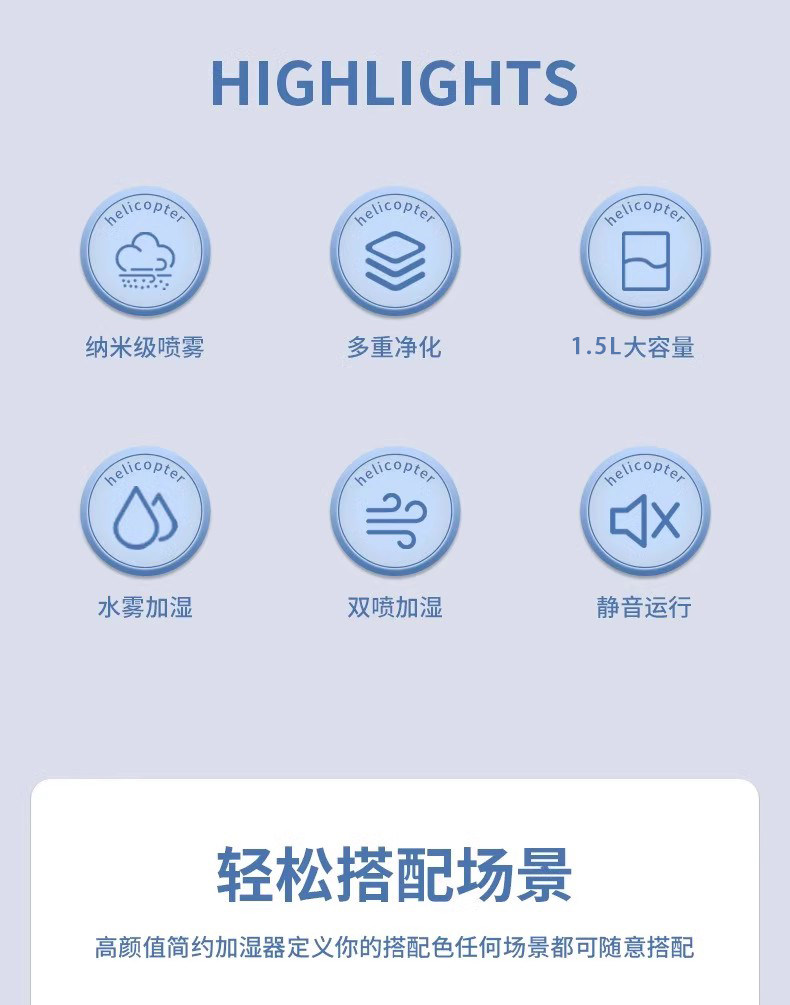 HIGHLIGHTS

helicopter
纳米级喷雾

helicopter
多重净化

helicopter
1.5L大容量

helicopter
水雾加湿

helicopter
双喷加湿

helicopter
静音运行

轻松搭配场景

高颜值简约加湿器定义你的搭配色任何场景都可随意搭配