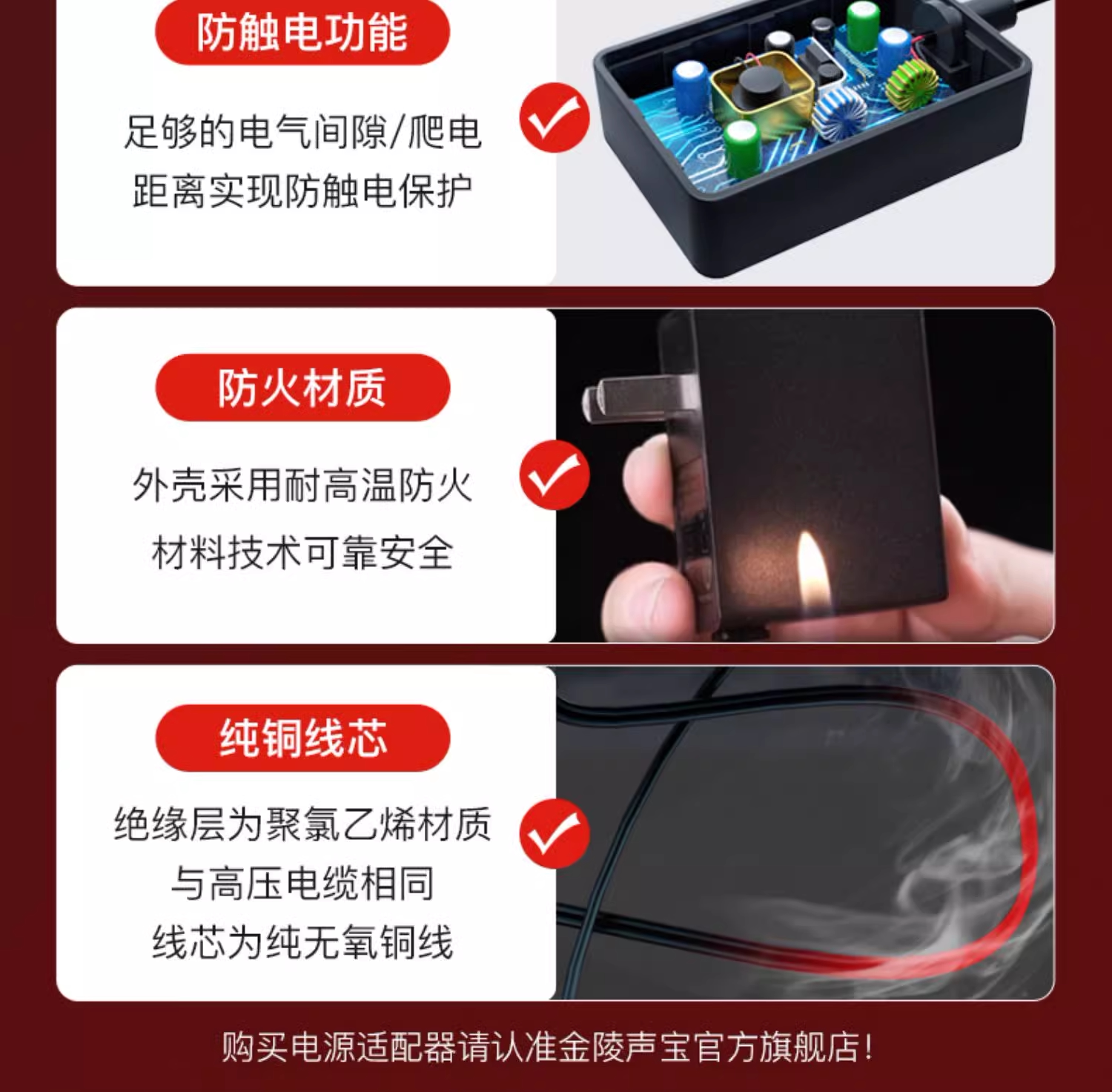 防触电功能

足够的电气间隙/爬电距离实现防触电保护

防火材质

外壳采用耐高温防火材料技术可靠安全

纯铜线芯

绝缘层为聚氯乙烯材质与高压电缆相同线芯为纯无氧铜线

购买电源适配器请认准金陵声宝官方旗舰店!