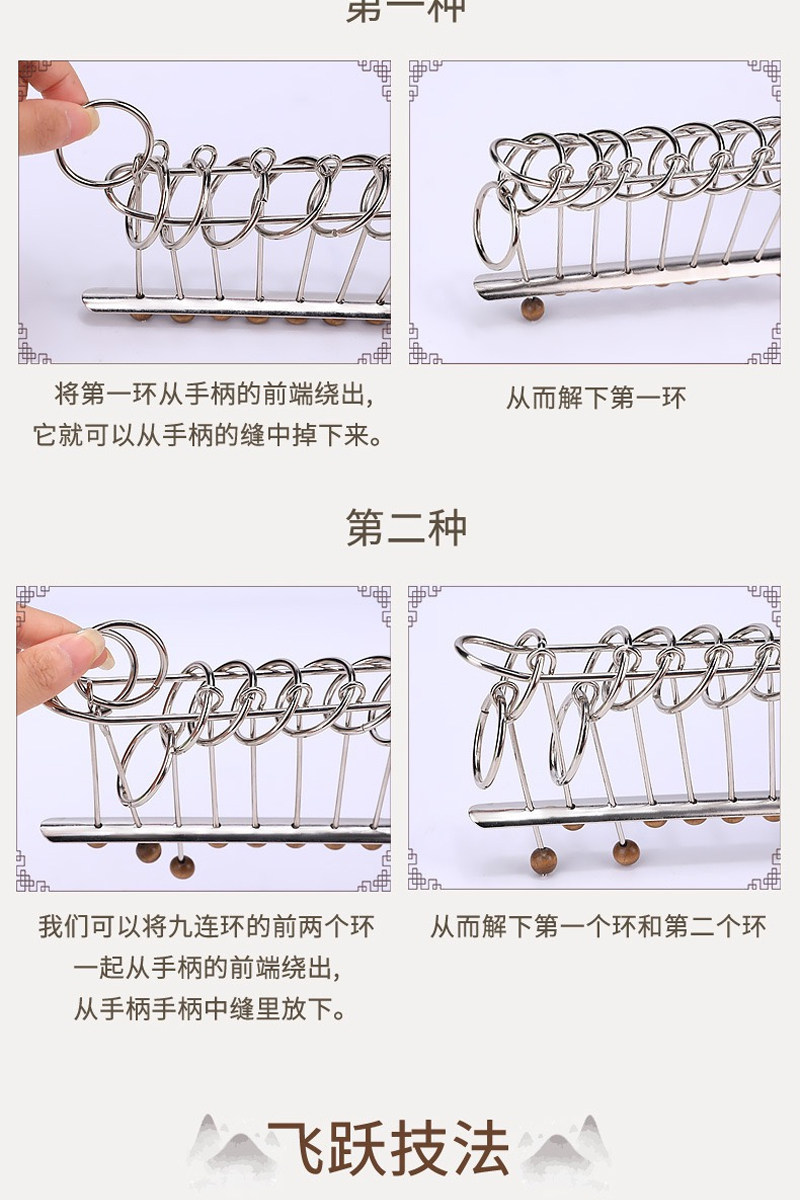 第一种

将第一环从手柄的前端绕出，它就可以从手柄的缝中掉下来。

从而解下第一环

第二种

我们可以将九连环的前两个环一起从手柄的前端绕出，从手柄手柄中缝里放下。

从而解下第一个环和第二个环

飞跃技法