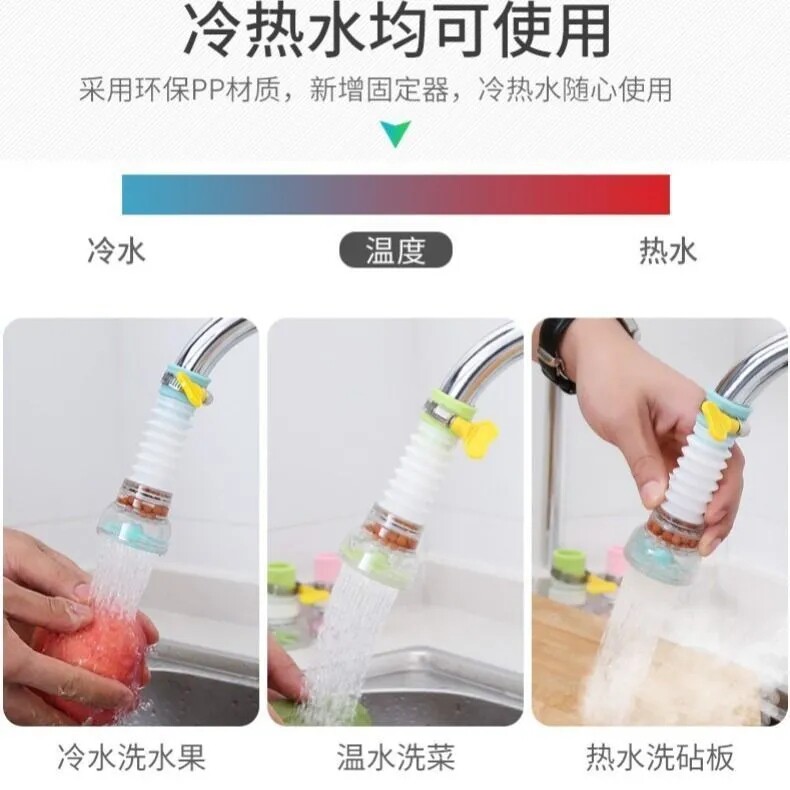 冷热水均可使用

采用环保PP材质，新增固定器，冷热水随心使用

冷水

温度

热水

冷水洗水果

温水洗菜

热水洗砧板