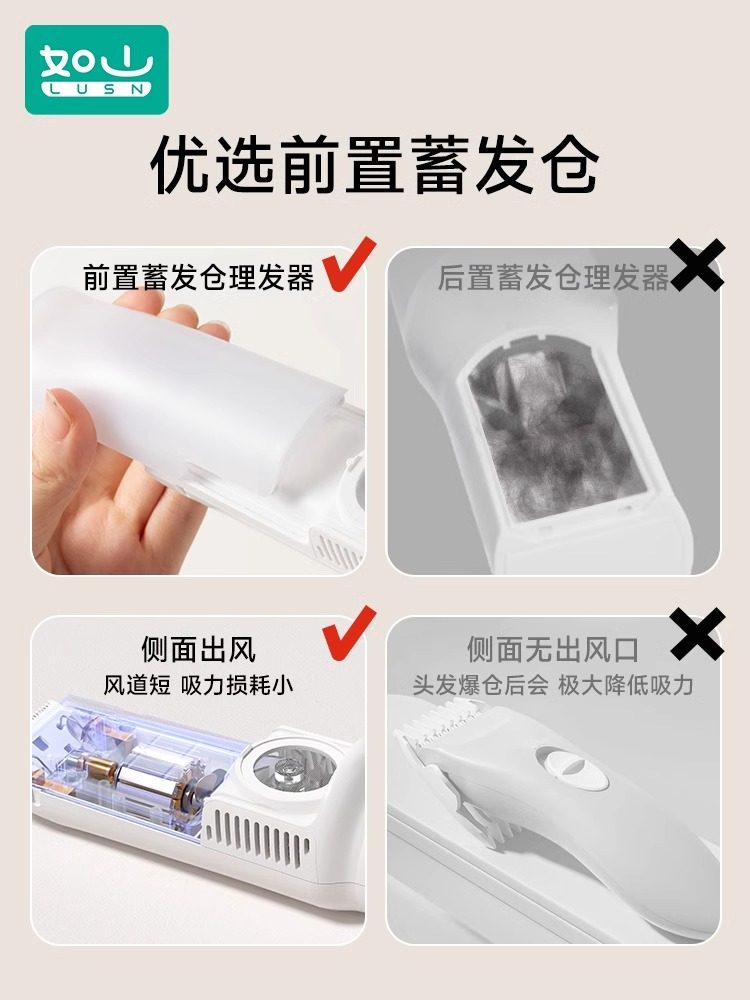 如山
LUSN

优选前置蓄发仓

前置蓄发仓理发器

后置蓄发仓理发器

侧面出风
风道短 吸力损耗小

侧面无出风口
头发爆仓后会 极大降低吸力