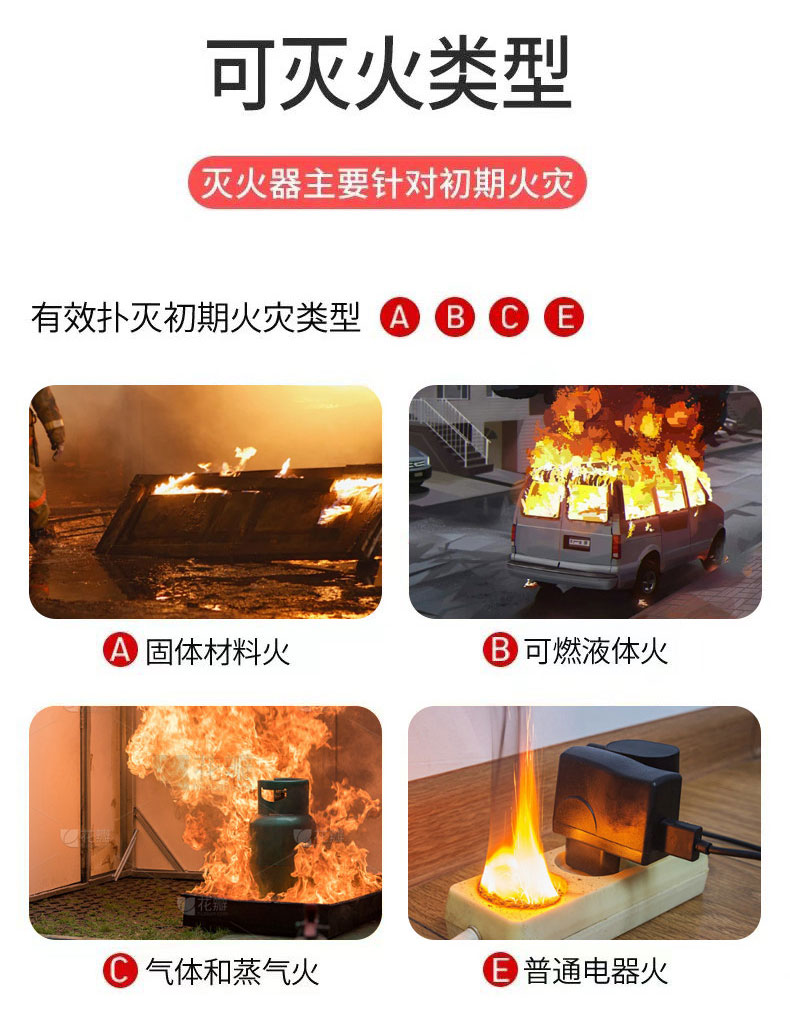 可灭火类型

灭火器主要针对初期火灾

有效扑灭初期火灾类型 A B C E

A 固体材料火

B 可燃液体火

C 气体和蒸气火

E 普通电器火