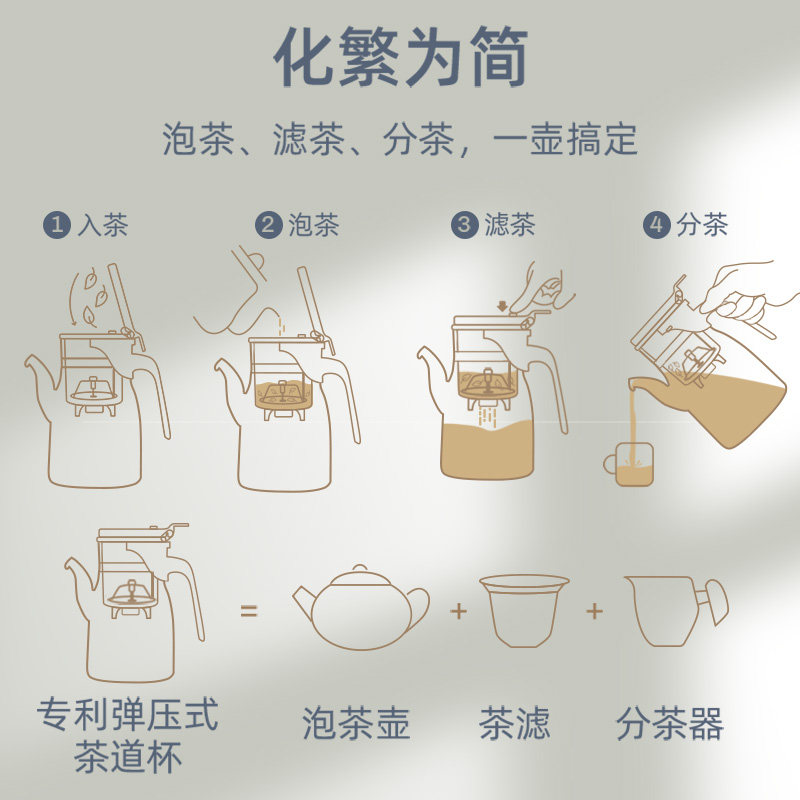 化繁为简

泡茶、滤茶、分茶，一壶搞定

1 入茶

2 泡茶

3 滤茶

4 分茶

=

+

+

专利弹压式茶道杯

泡茶壶

茶滤

分茶器