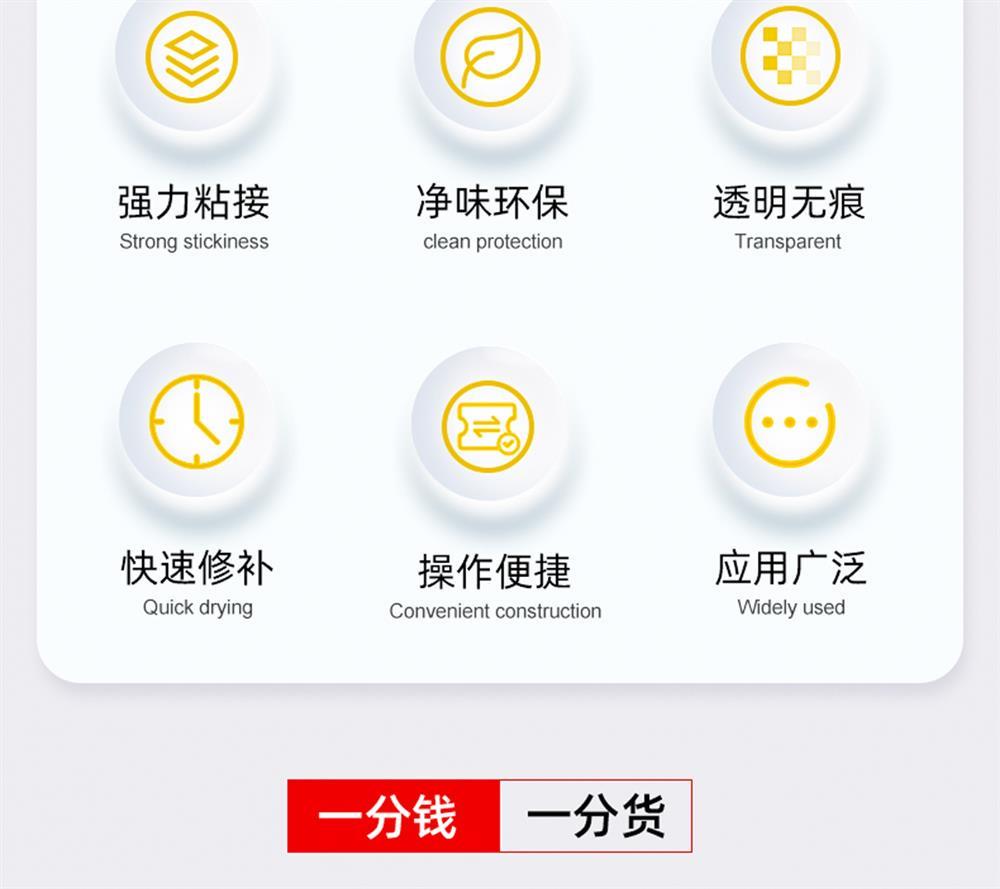 强力粘接
Strong stickiness

净味环保
clean protection

透明无痕
Transparent

快速修补
Quick drying

操作便捷
Convenient construction

应用广泛
Widely used

一分钱 一分货