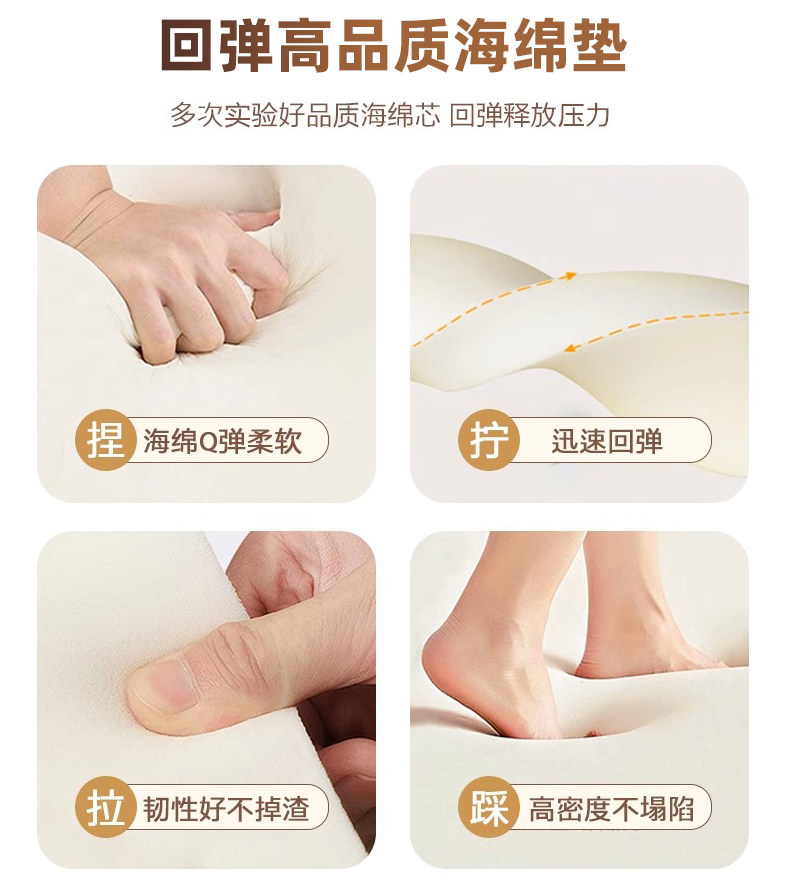 回弹高品质海绵垫

多次实验好品质海绵芯 回弹释放压力

捏 海绵Q弹柔软

拧 迅速回弹

拉 韧性好不掉渣

踩 高密度不塌陷