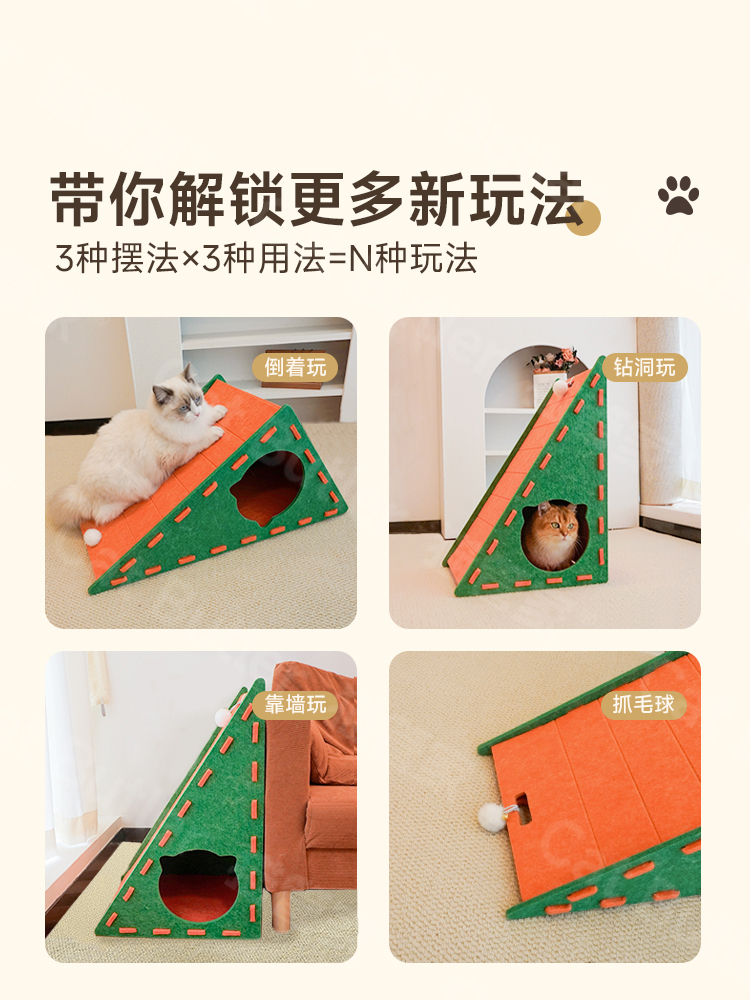 带你解锁更多新玩法

3种摆法×3种用法=N种玩法

倒着玩

钻洞玩

靠墙玩

抓毛球