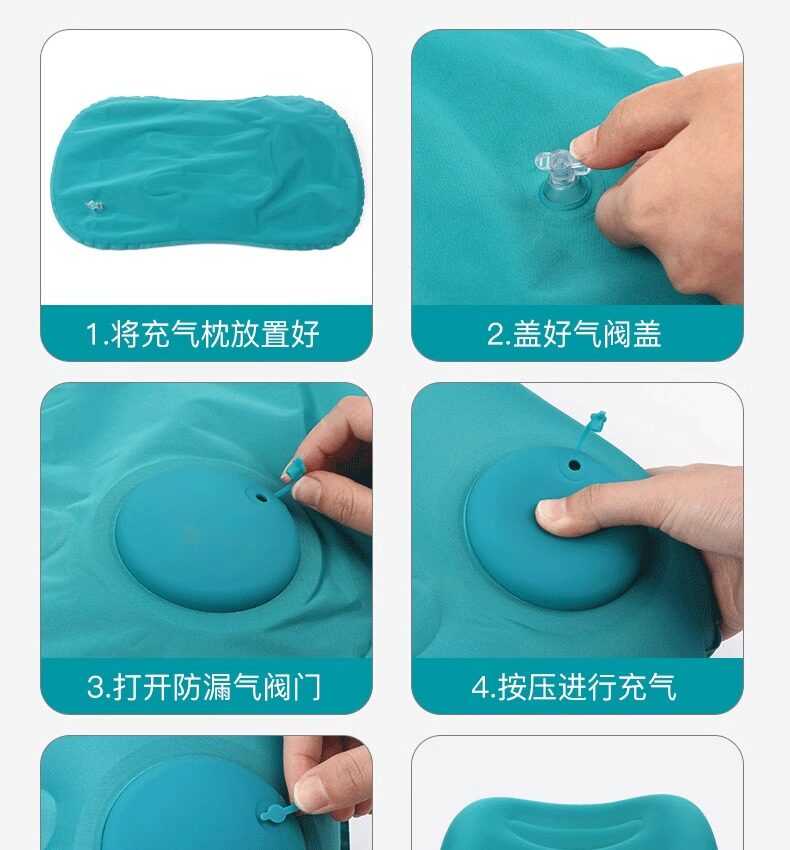 1.将充气枕放置好

2.盖好气阀盖

3.打开防漏气阀门

4.按压进行充气