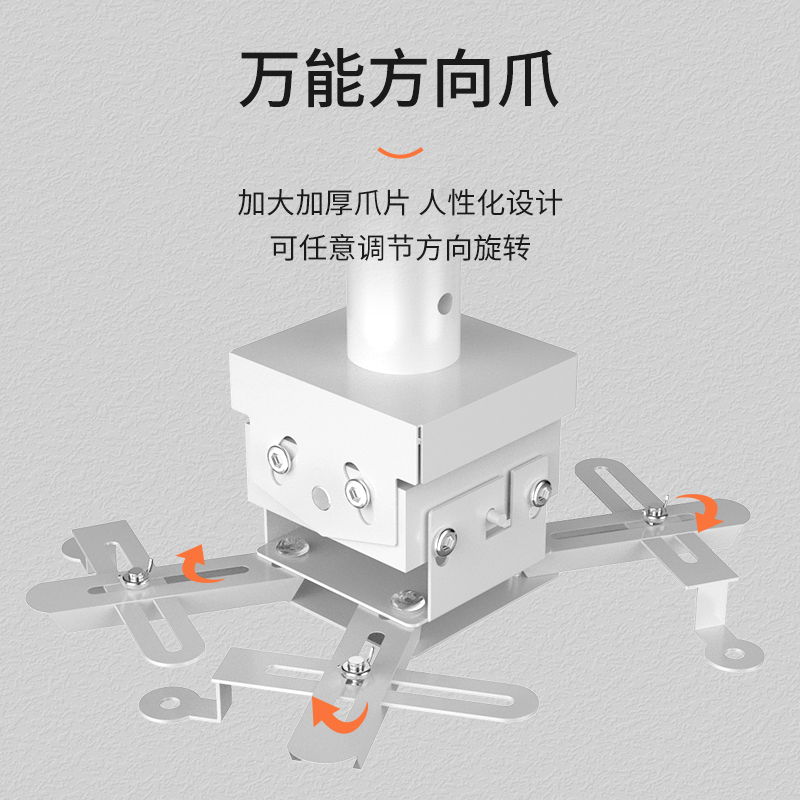 万能方向爪

加大加厚爪片 人性化设计
可任意调节方向旋转