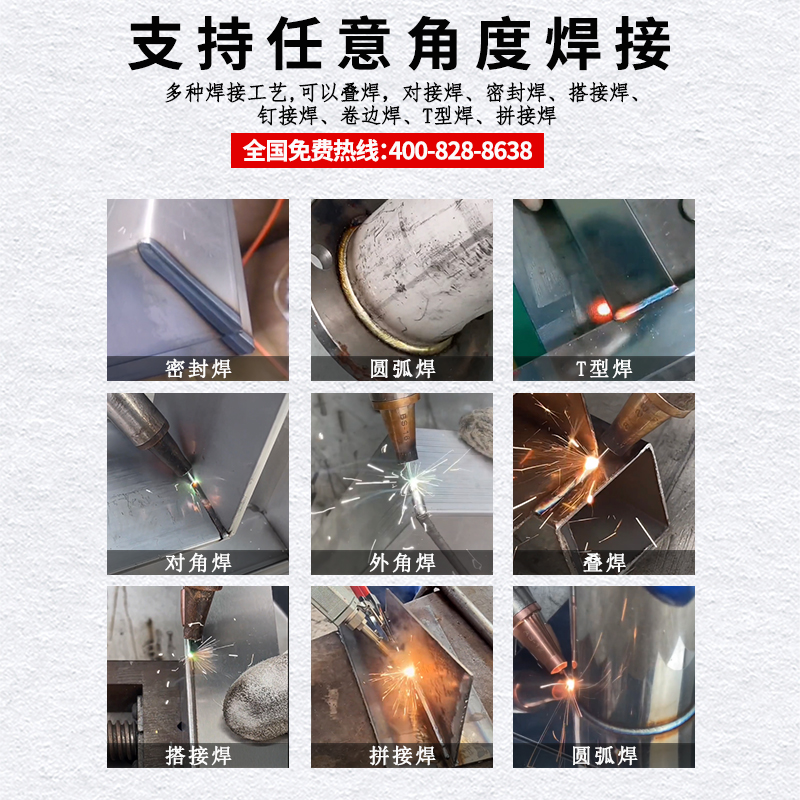 支持任意角度焊接

多种焊接工艺,可以叠焊，对接焊、密封焊、搭接焊、钉接焊、卷边焊、T型焊、拼接焊

全国免费热线:400-828-8638

密封焊

圆弧焊

T型焊

对角焊

外角焊

叠焊

搭接焊

拼接焊

圆弧焊