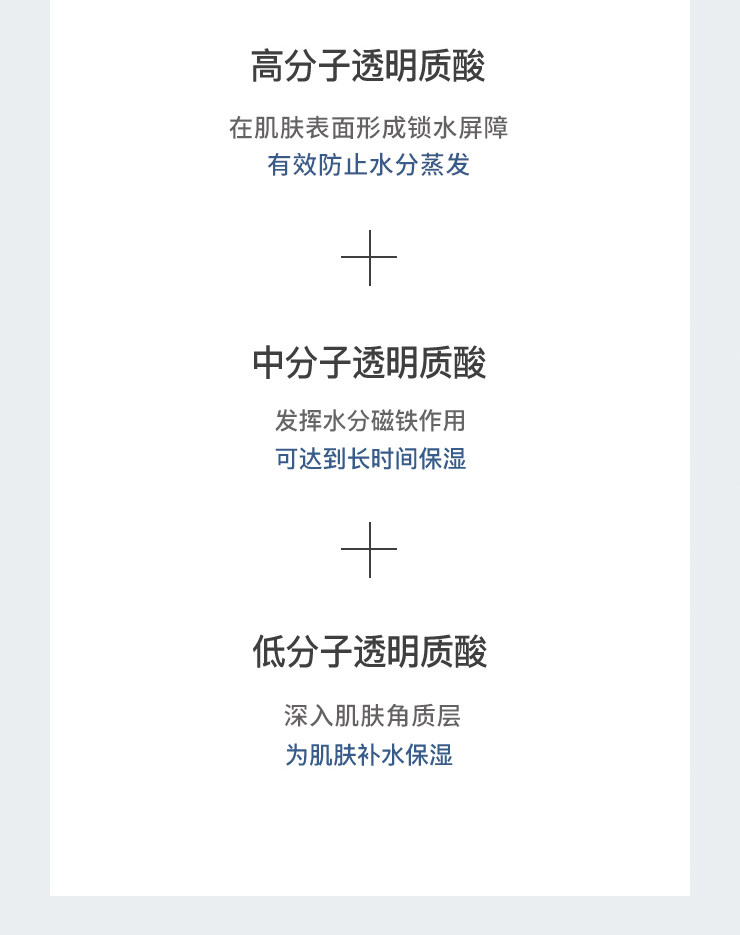 高分子透明质酸

在肌肤表面形成锁水屏障
有效防止水分蒸发

+

中分子透明质酸

发挥水分磁铁作用
可达到长时间保湿

+

低分子透明质酸

深入肌肤角质层
为肌肤补水保湿