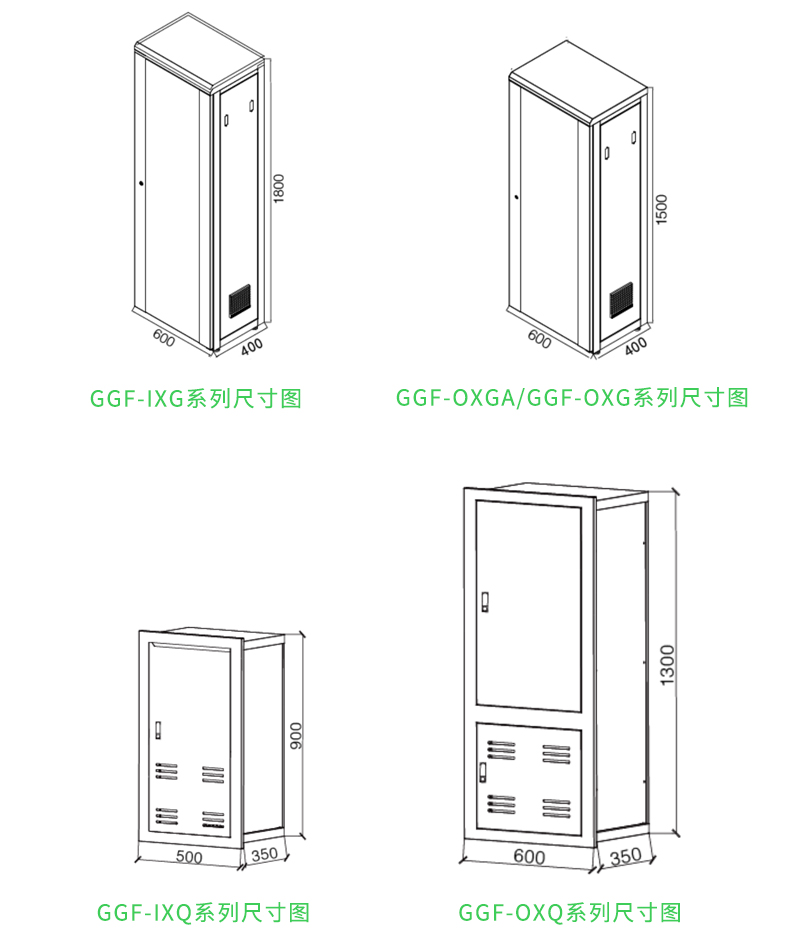 1800

600

400

GGF-IXG系列尺寸图

1500

600

400

GGF-OXGA/GGF-OXG系列尺寸图

900

500

350

GGF-IXQ系列尺寸图

1300

600

350

GGF-OXQ系列尺寸图