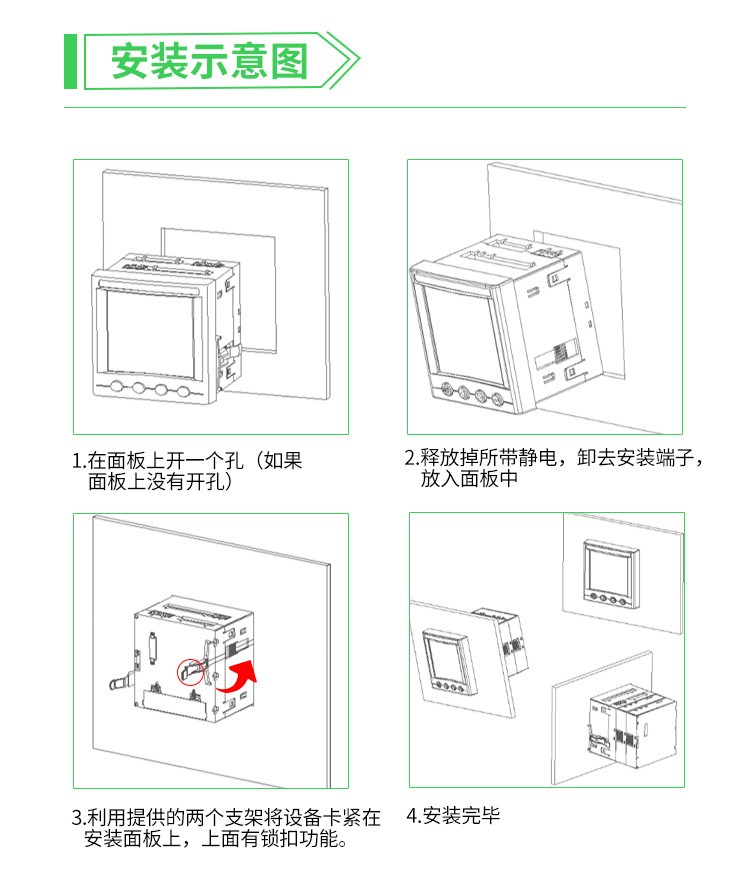 安装示意图

1.在面板上开一个孔（如果面板上没有开孔）

2.释放掉所带静电，卸去安装端子，放入面板中

3.利用提供的两个支架将设备卡紧在安装面板上，上面有锁扣功能。

4.安装完毕