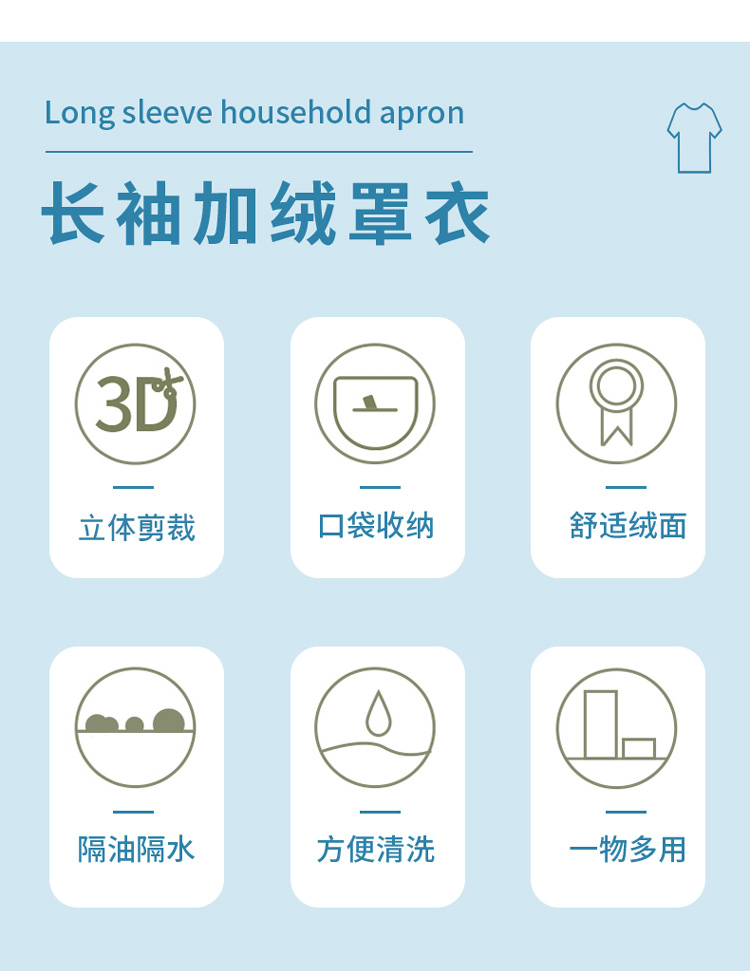 Long sleeve household apron

长袖加绒罩衣

3D

立体剪裁

口袋收纳

舒适绒面

隔油隔水

方便清洗

一物多用