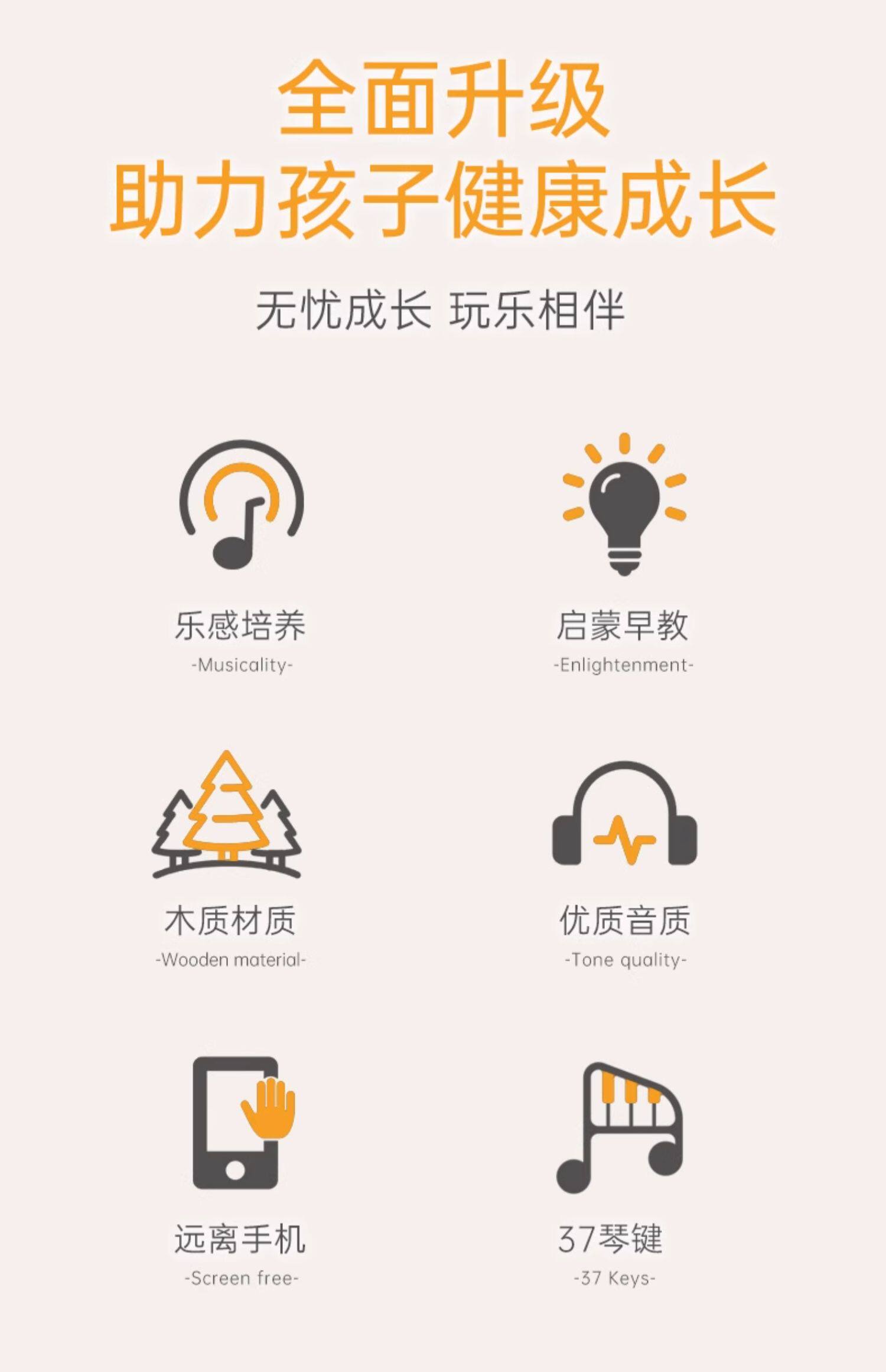 全面升级
助力孩子健康成长

无忧成长 玩乐相伴

乐感培养
-Musicality-

启蒙早教
-Enlightenment-

木质材质
-Wooden material-

优质音质
-Tone quality-

远离手机
-Screen free-

37琴键
-37 Keys-