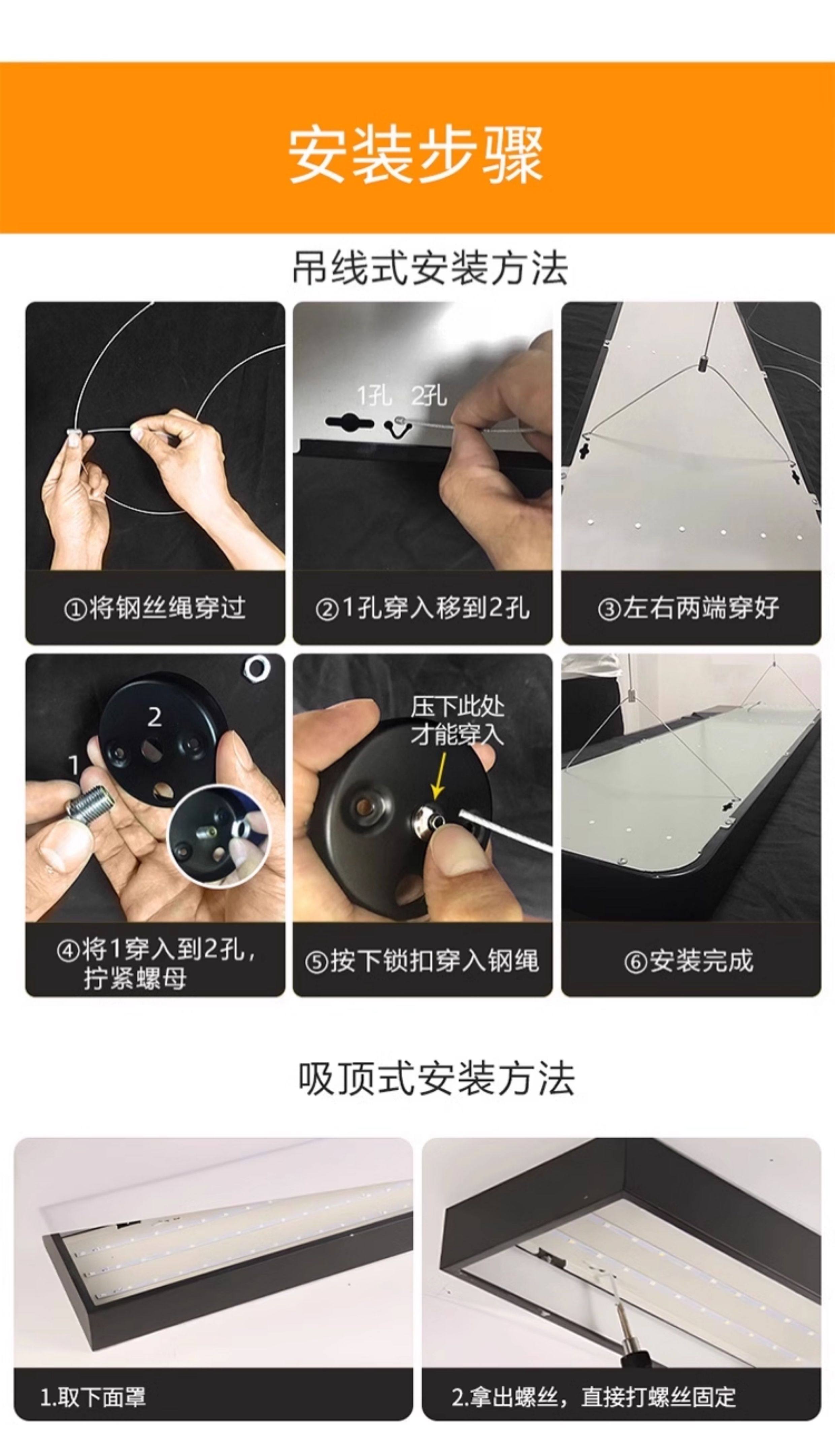 安装步骤

吊线式安装方法

①将钢丝绳穿过

1孔 2孔

②1孔穿入移到2孔

③左右两端穿好

2

1

④将1穿入到2孔，拧紧螺母

压下此处才能穿入

⑤按下锁扣穿入钢绳

⑥安装完成

吸顶式安装方法

1.取下面罩

2.拿出螺丝，直接打螺丝固定