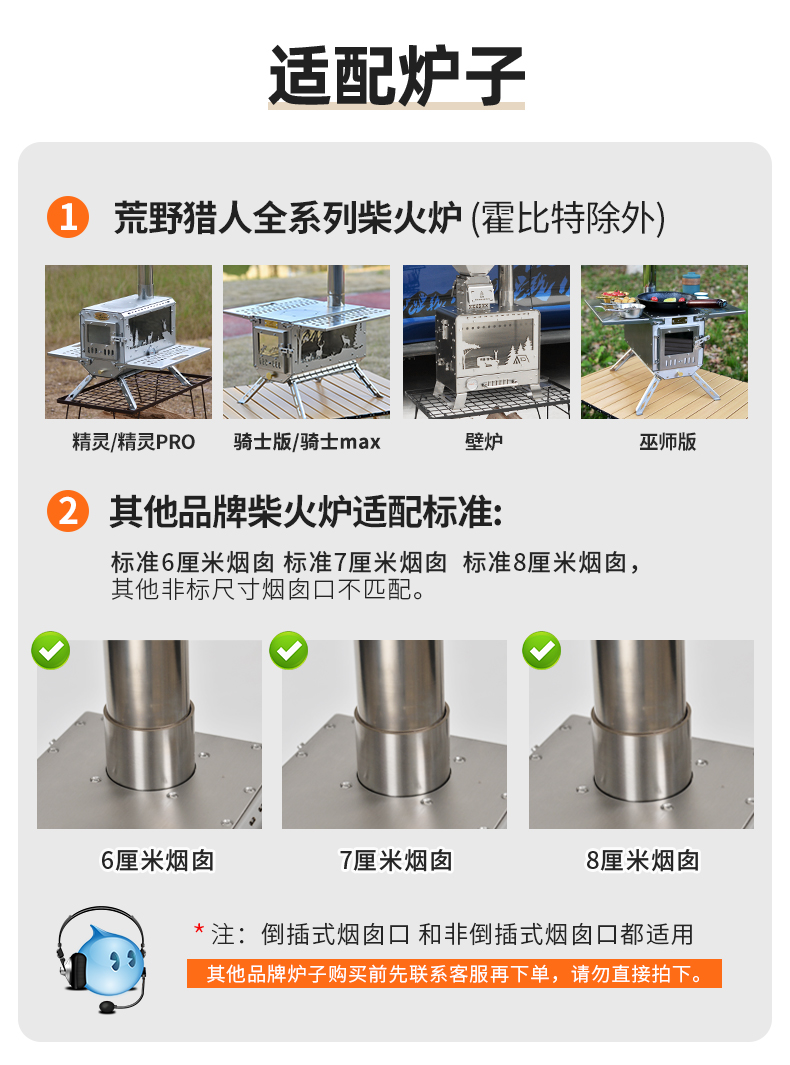 适配炉子

1 荒野猎人全系列柴火炉 (霍比特除外)

精灵/精灵PRO　骑士版/骑士max　壁炉　巫师版

2 其他品牌柴火炉适配标准:

标准6厘米烟囱 标准7厘米烟囱 标准8厘米烟囱，其他非标尺寸烟囱口不匹配。

6厘米烟囱　7厘米烟囱　8厘米烟囱

* 注：倒插式烟囱口 和非倒插式烟囱口都适用

其他品牌炉子购买前先联系客服再下单，请勿直接拍下。