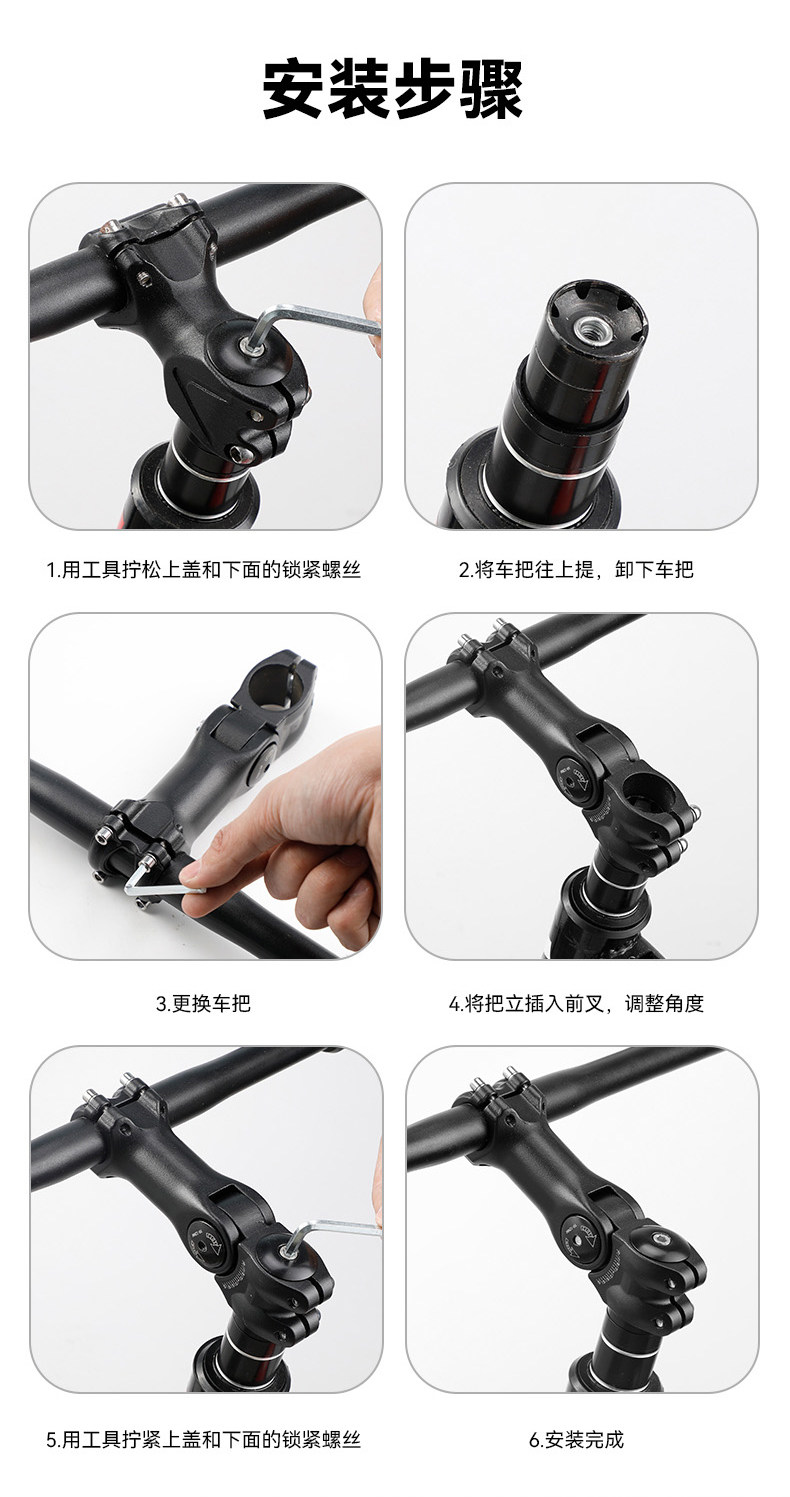 安装步骤

1.用工具拧松上盖和下面的锁紧螺丝

2.将车把往上提，卸下车把

3.更换车把

4.将把立插入前叉，调整角度

5.用工具拧紧上盖和下面的锁紧螺丝

6.安装完成