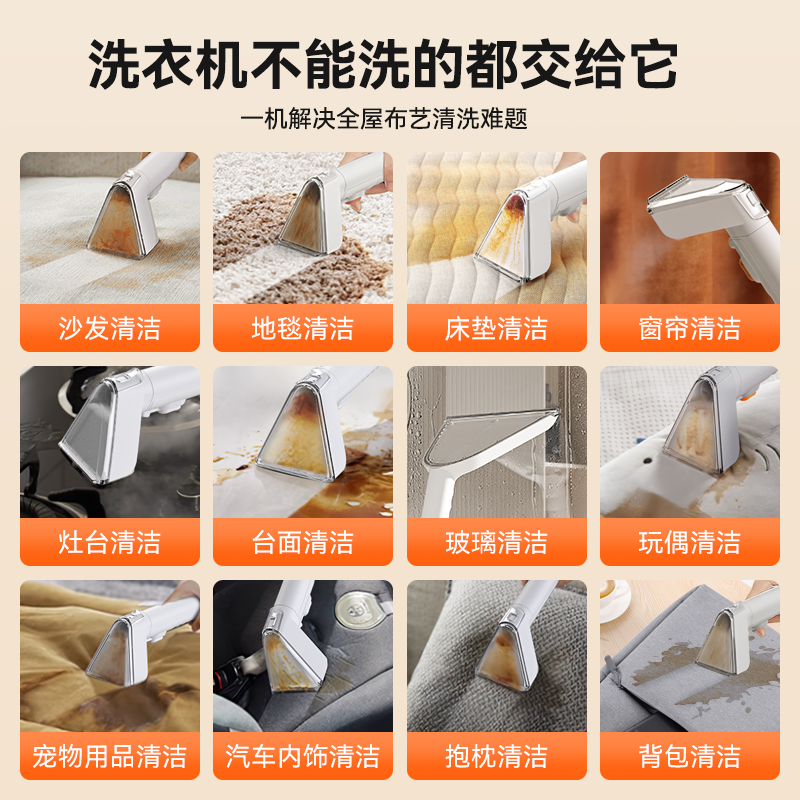 洗衣机不能洗的都交给它

一机解决全屋布艺清洗难题

沙发清洁

地毯清洁

床垫清洁

窗帘清洁

灶台清洁

台面清洁

玻璃清洁

玩偶清洁

宠物用品清洁

汽车内饰清洁

抱枕清洁

背包清洁