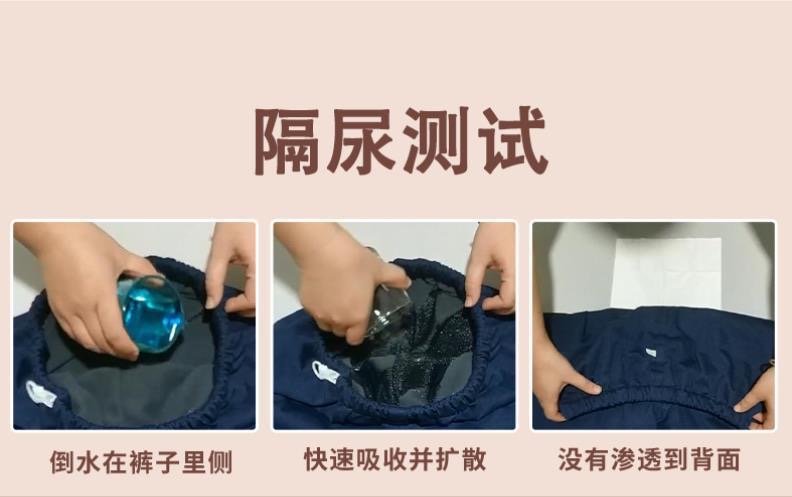 隔尿测试

倒水在裤子里侧

快速吸收并扩散

没有渗透到背面