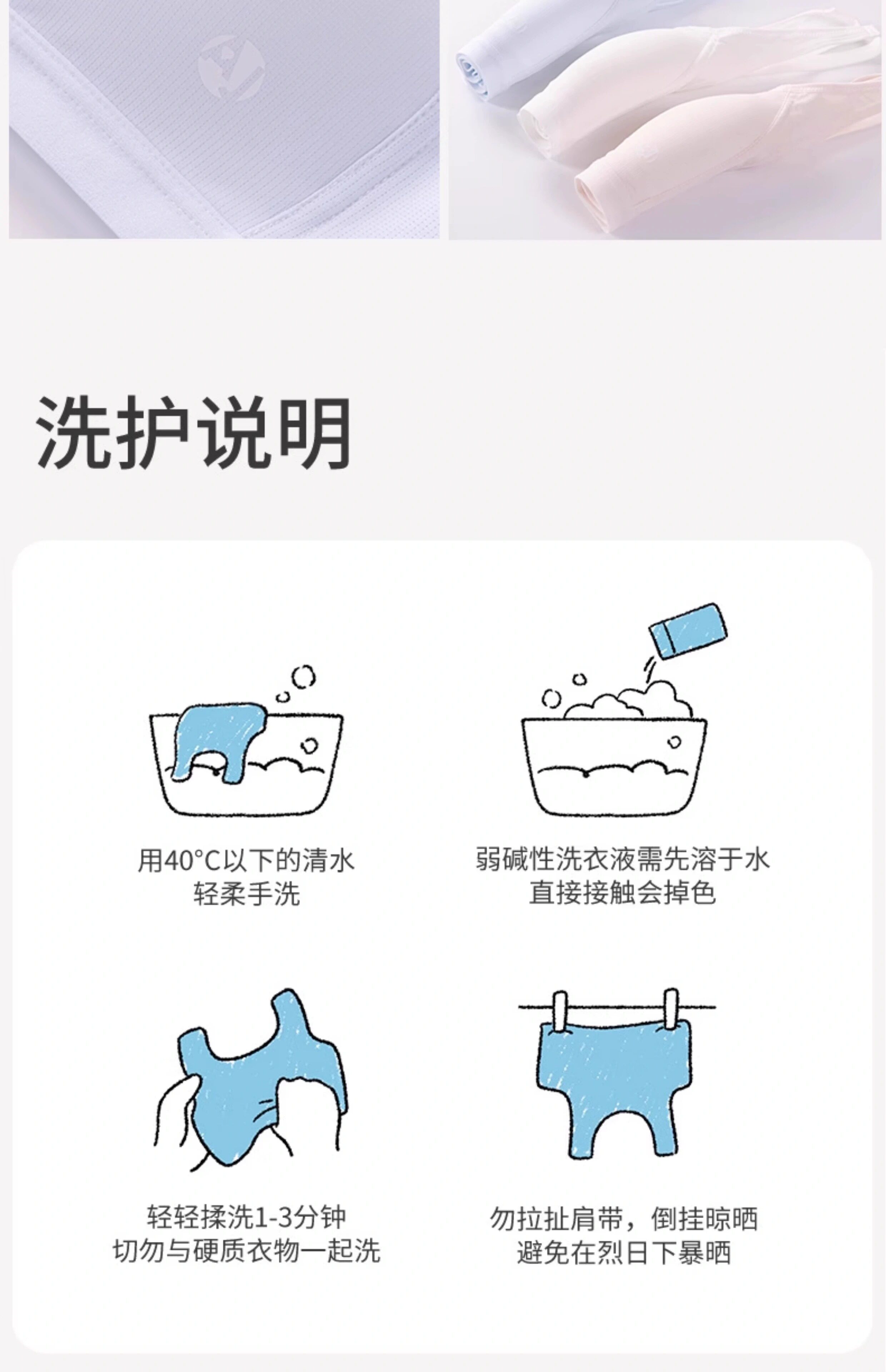 洗护说明

用40°C以下的清水
轻柔手洗

弱碱性洗衣液需先溶于水
直接接触会掉色

轻轻揉洗1-3分钟
切勿与硬质衣物一起洗

勿拉扯肩带，倒挂晾晒
避免在烈日下暴晒