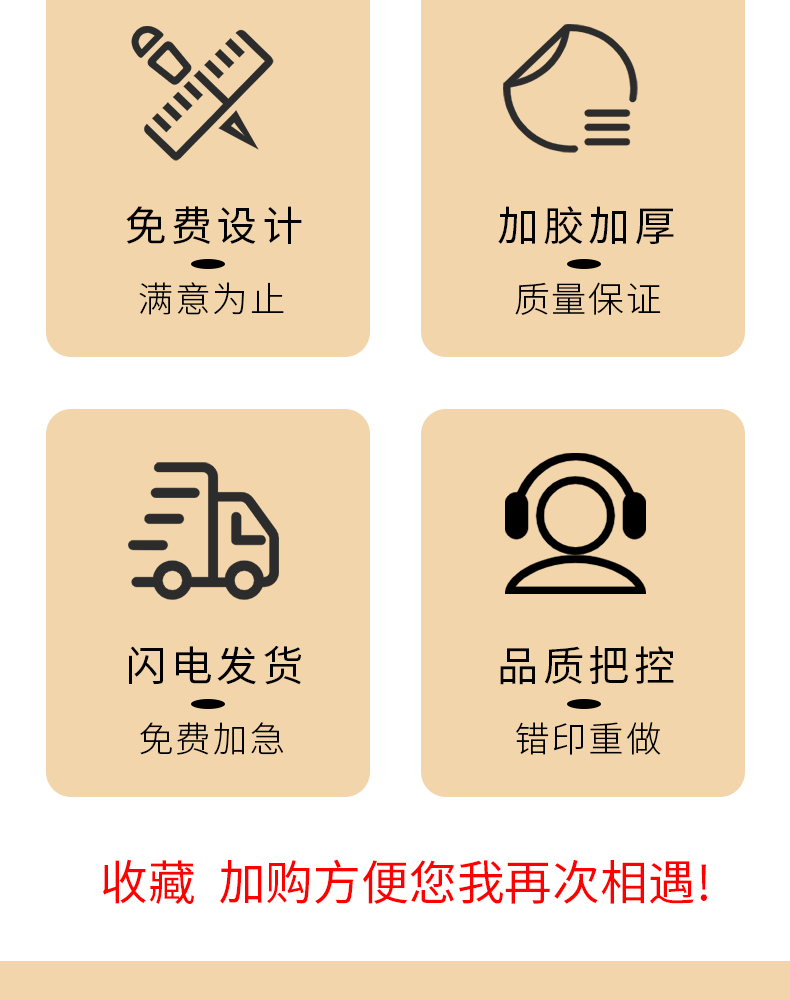 免费设计

满意为止

加胶加厚

质量保证

闪电发货

免费加急

品质把控

错印重做

收藏 加购方便您我再次相遇!