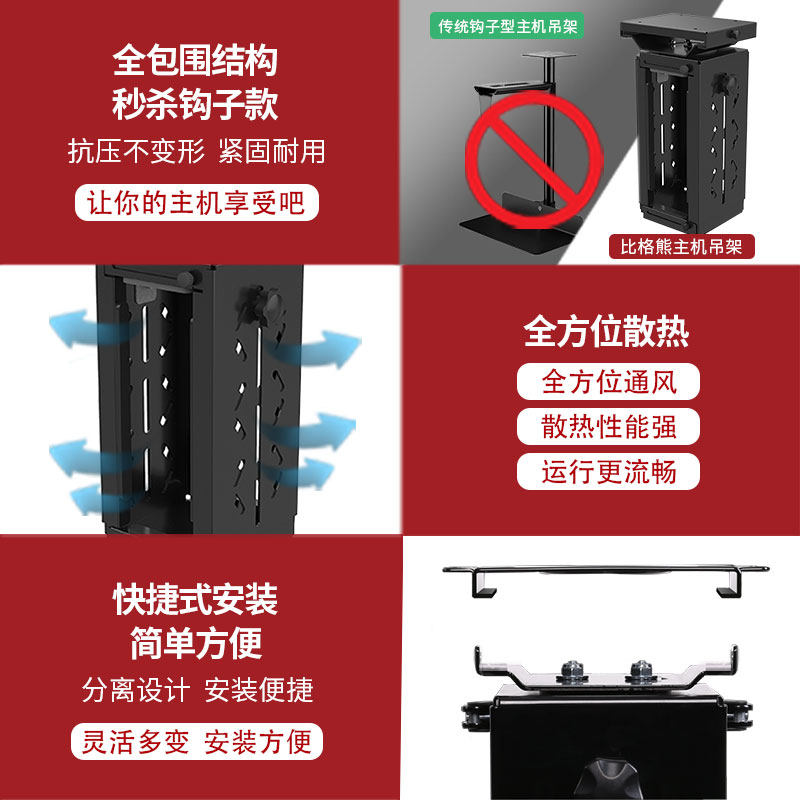 全包围结构
秒杀钩子款
抗压不变形 紧固耐用
让你的主机享受吧

传统钩子型主机吊架

比格熊主机吊架

全方位散热
全方位通风
散热性能强
运行更流畅

快捷式安装
简单方便
分离设计 安装便捷
灵活多变 安装方便