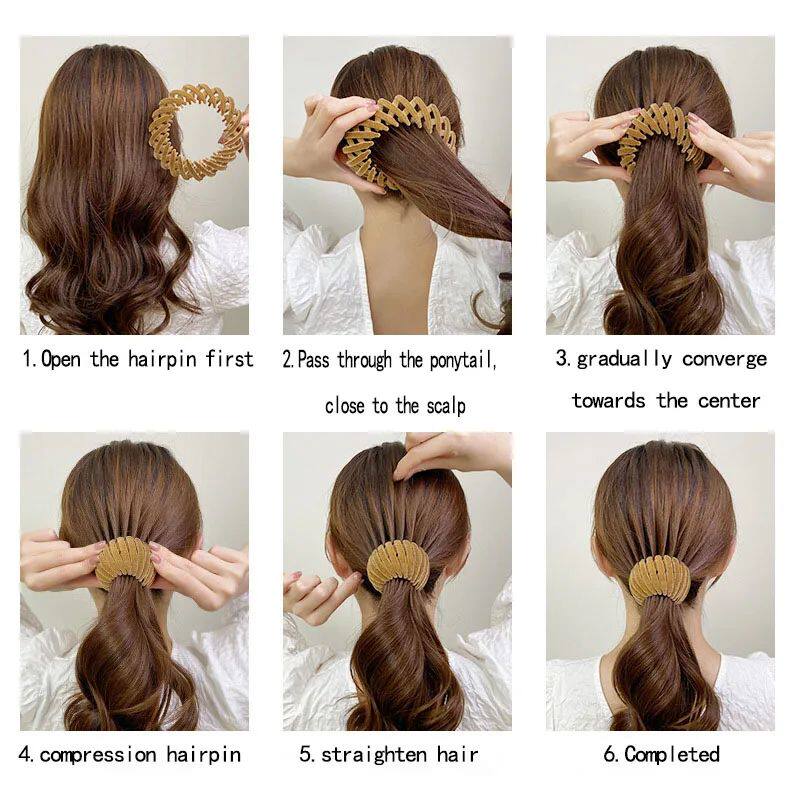 1. Open the hairpin first

2. Pass through the ponytail, close to the scalp

3. gradually converge towards the center

4. compression hairpin

5. straighten hair

6. Completed