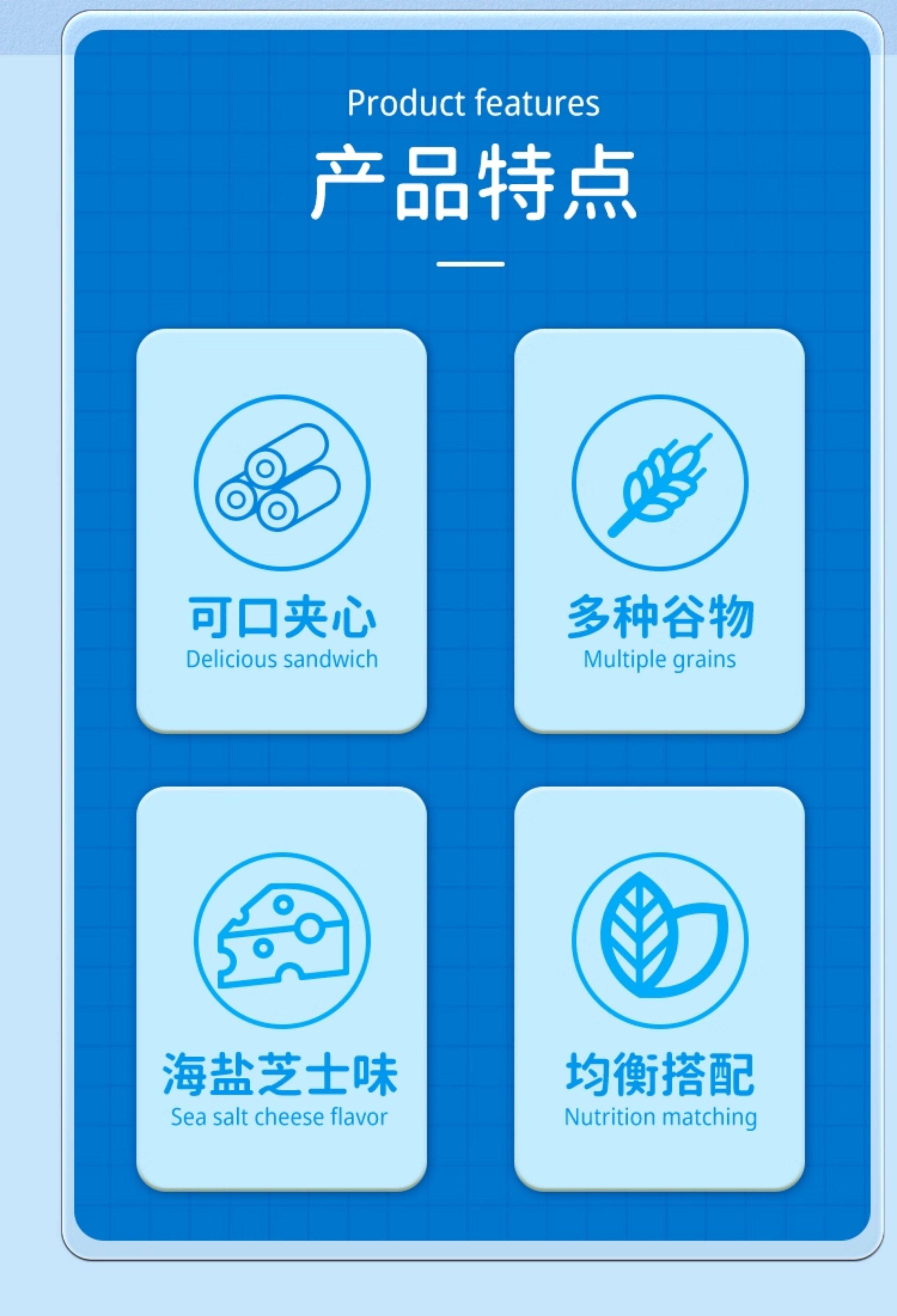 Product features

产品特点

可口夹心
Delicious sandwich

多种谷物
Multiple grains

海盐芝士味
Sea salt cheese flavor

均衡搭配
Nutrition matching