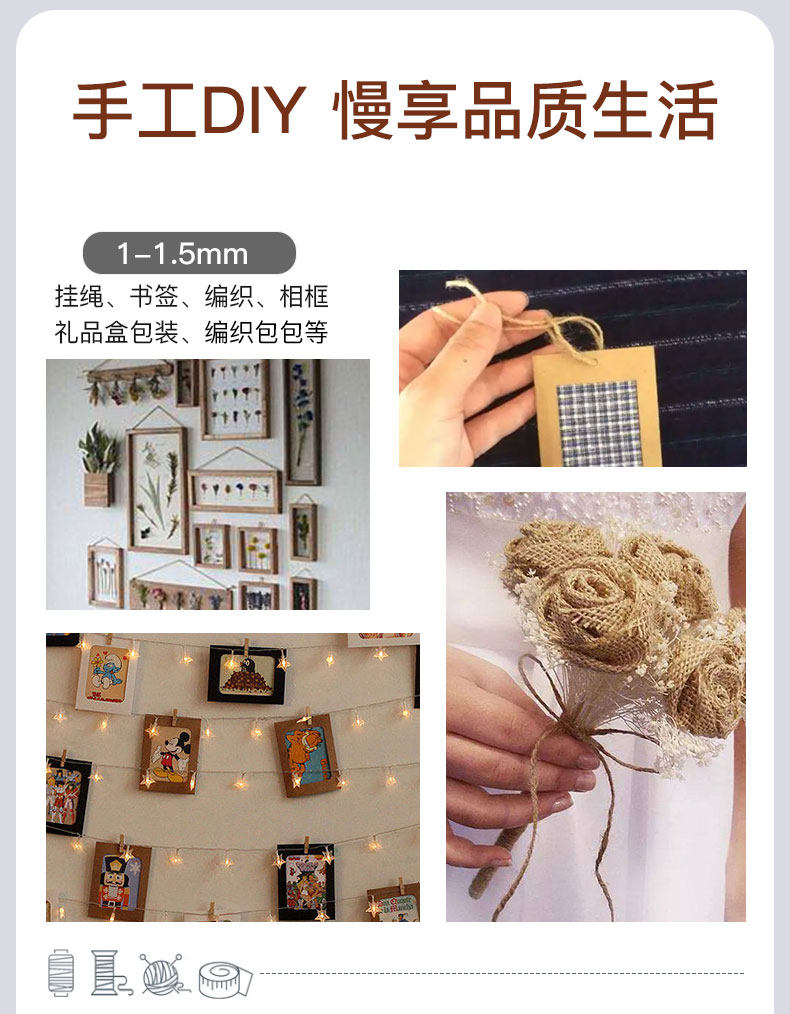 手工DIY 慢享品质生活

1–1.5mm

挂绳、书签、编织、相框
礼品盒包装、编织包包等