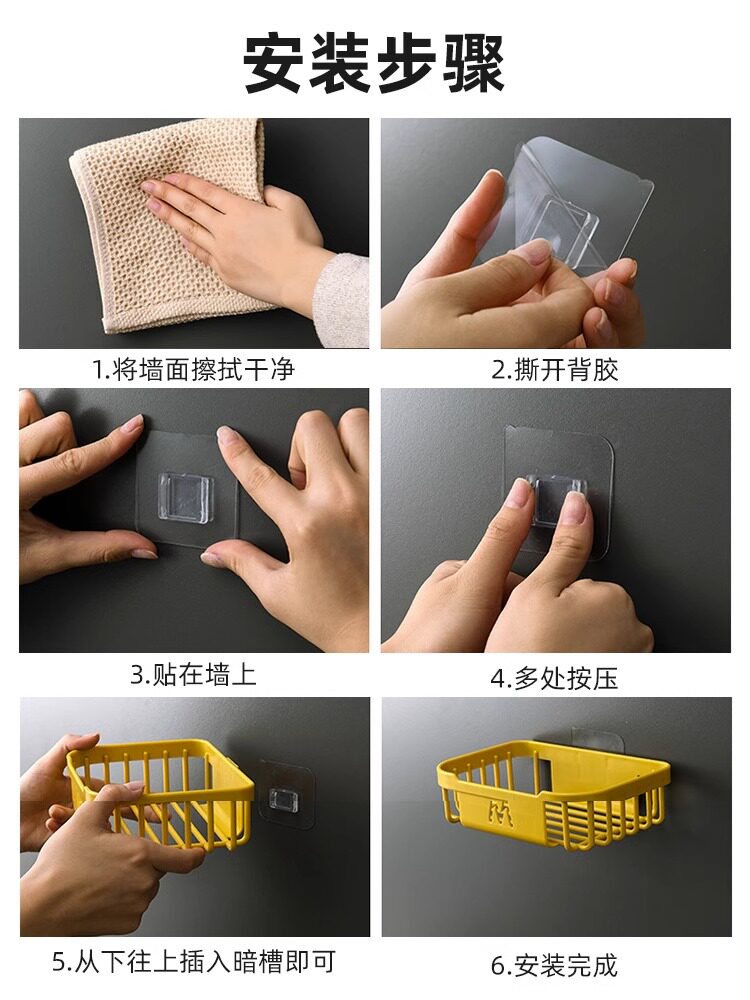 安装步骤

1.将墙面擦拭干净

2.撕开背胶

3.贴在墙上

4.多处按压

5.从下往上插入暗槽即可

6.安装完成