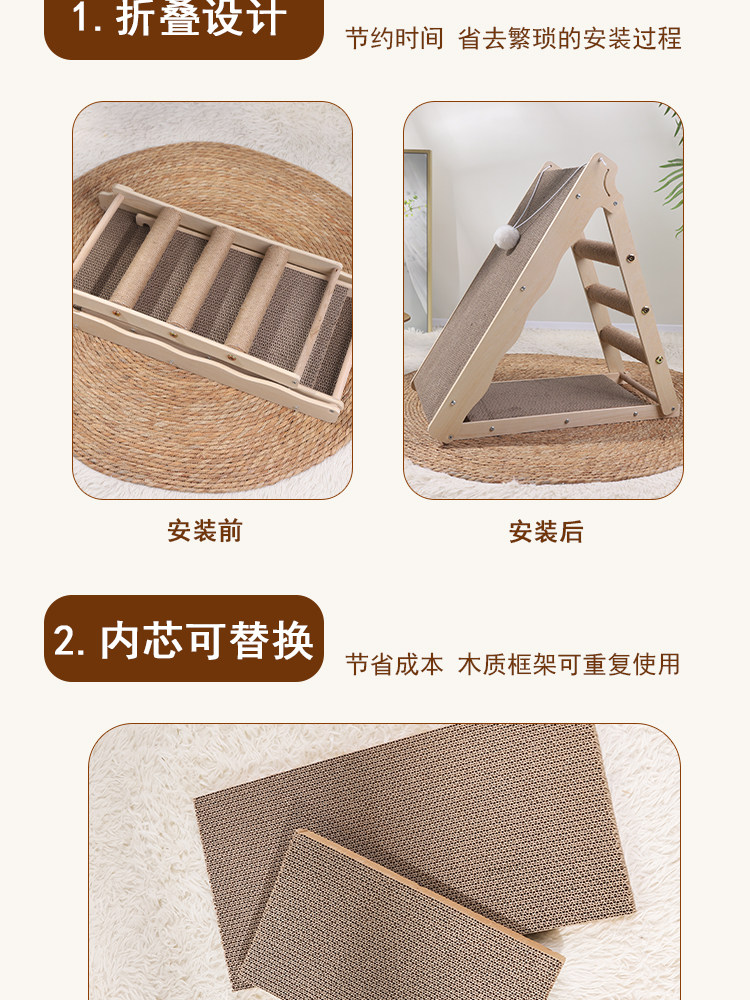 1. 折叠设计

节约时间 省去繁琐的安装过程

安装前

安装后

2. 内芯可替换

节省成本 木质框架可重复使用