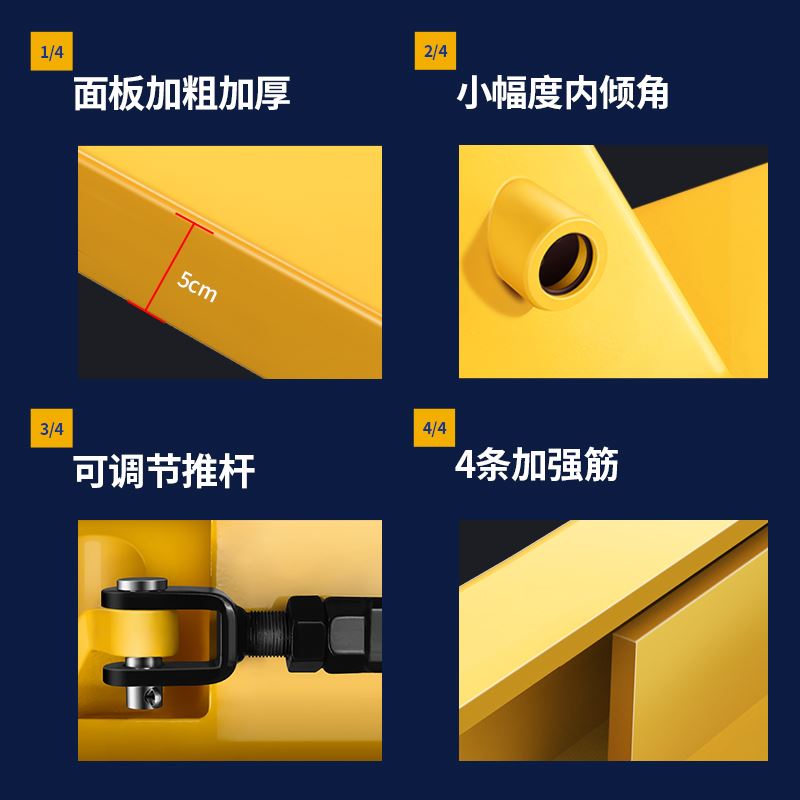 1/4
面板加粗加厚

5cm

2/4
小幅度内倾角

3/4
可调节推杆

4/4
4条加强筋