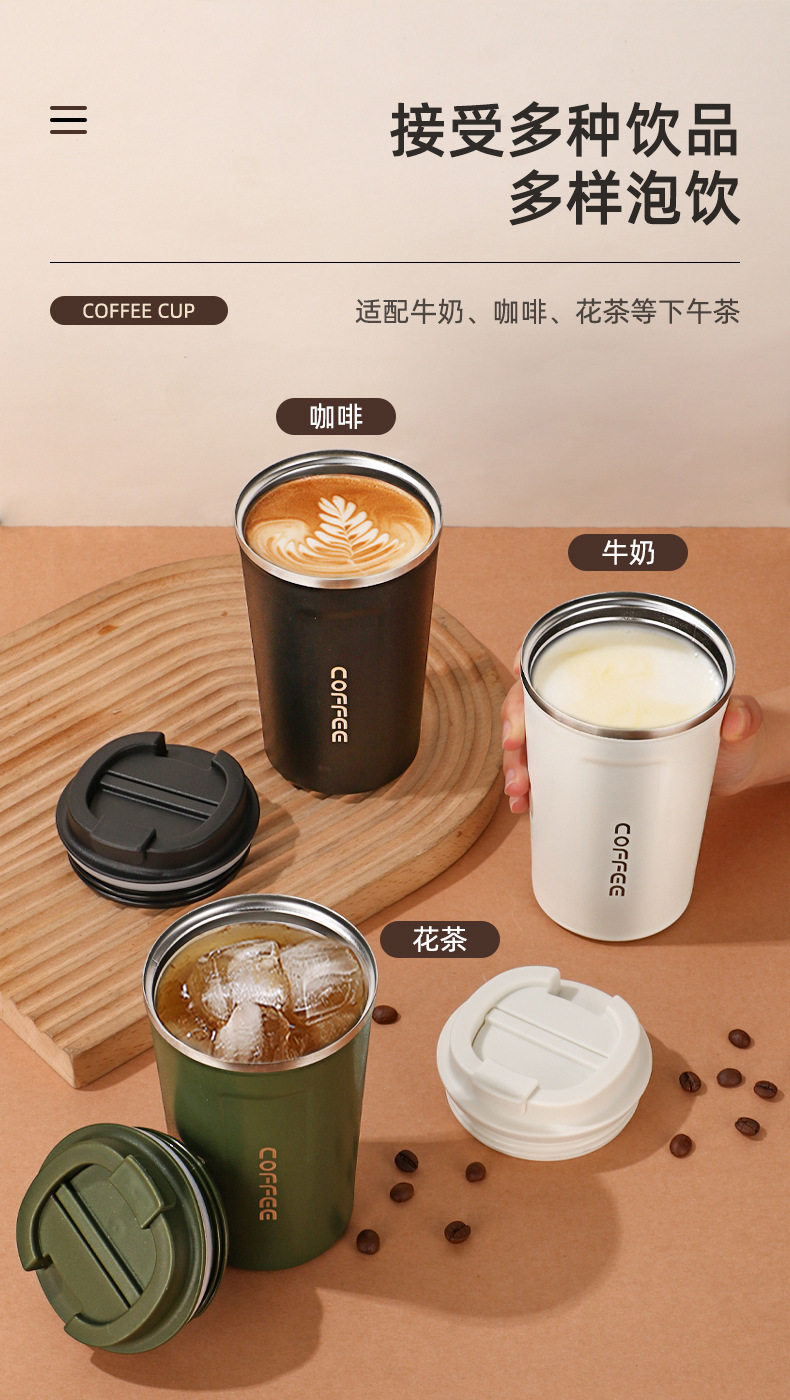 接受多种饮品
多样泡饮

COFFEE CUP

适配牛奶、咖啡、花茶等下午茶

咖啡

COFFEE

牛奶

COFFEE

花茶

COFFEE