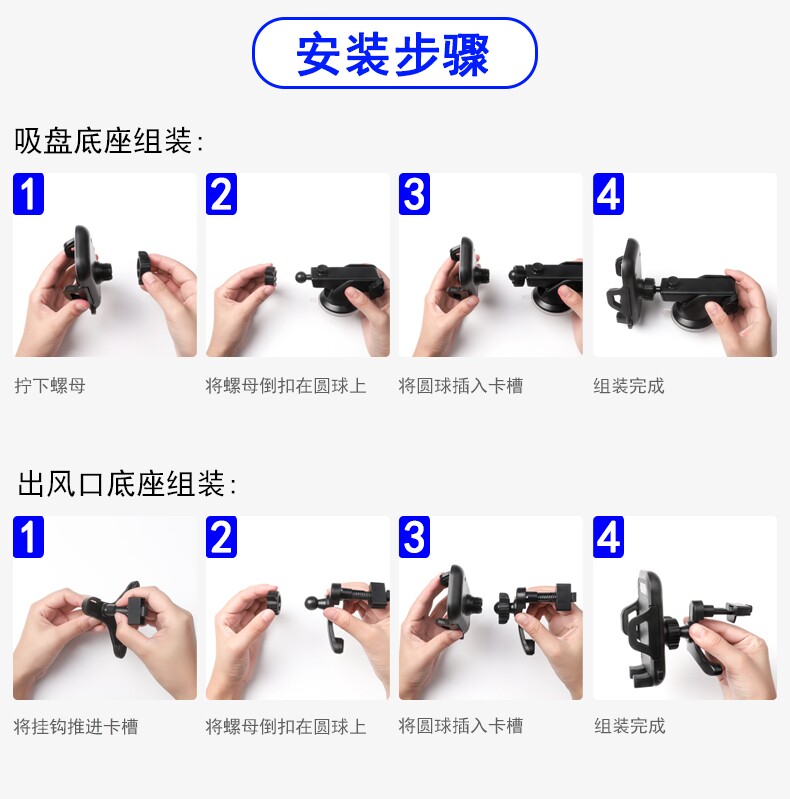 安装步骤

吸盘底座组装:

1

拧下螺母

2

将螺母倒扣在圆球上

3

将圆球插入卡槽

4

组装完成

出风口底座组装:

1

将挂钩推进卡槽

2

将螺母倒扣在圆球上

3

将圆球插入卡槽

4

组装完成