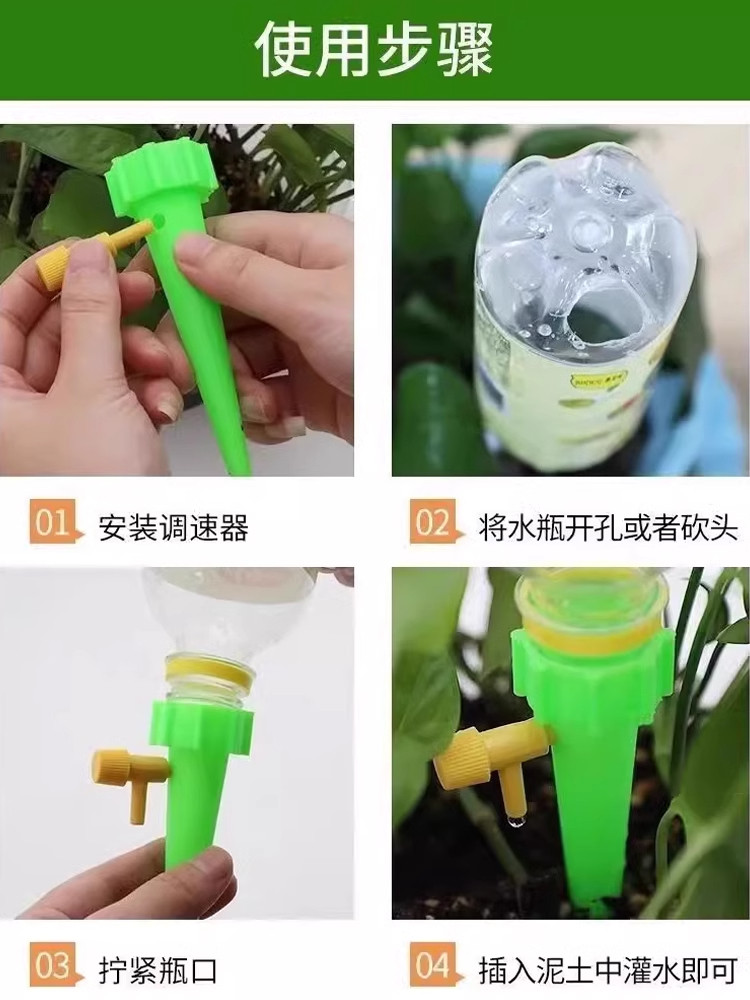 使用步骤

01 安装调速器

02 将水瓶开孔或者砍头

03 拧紧瓶口

04 插入泥土中灌水即可