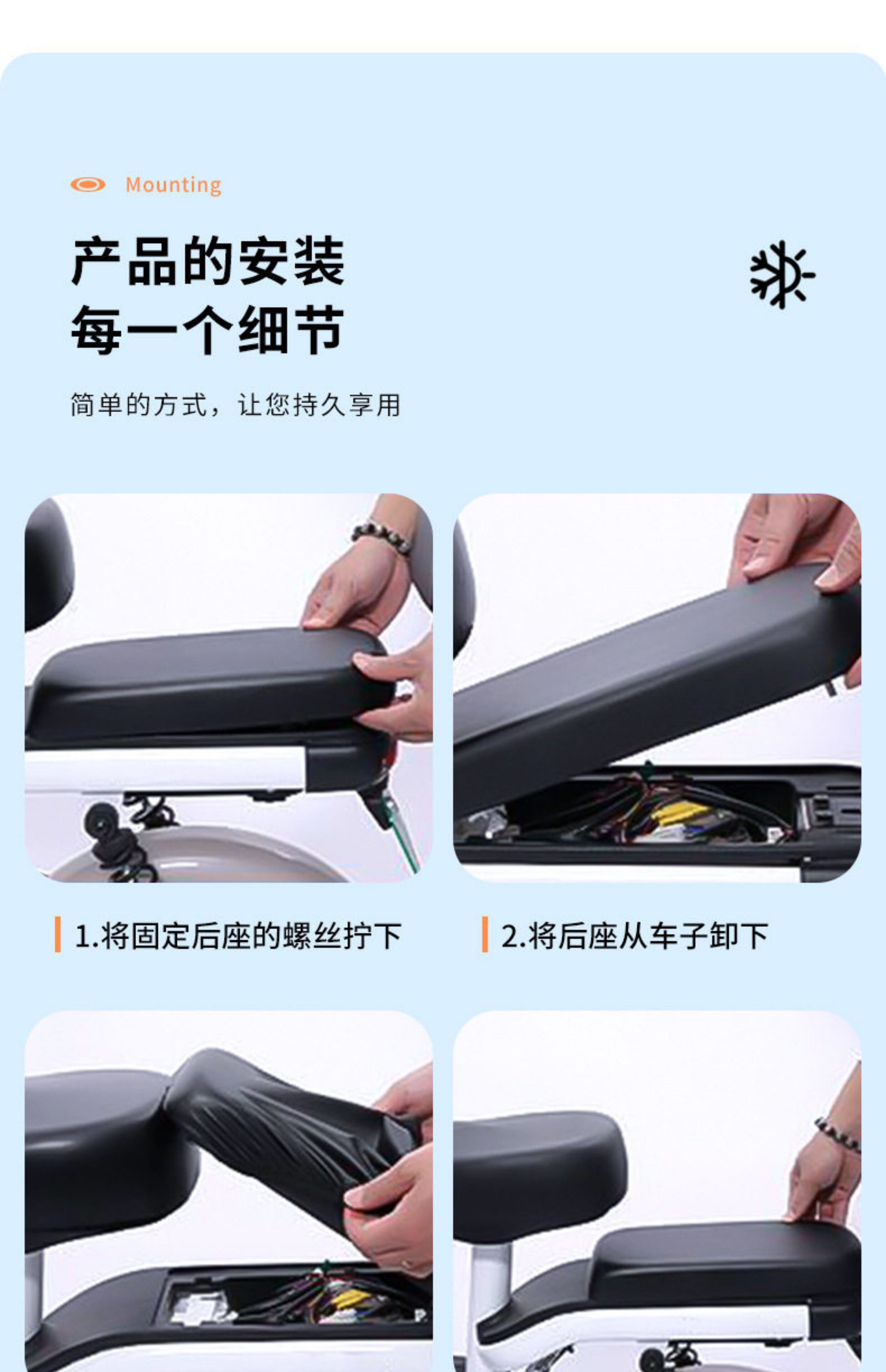 Mounting

产品的安装
每一个细节

简单的方式，让您持久享用

1.将固定后座的螺丝拧下

2.将后座从车子卸下