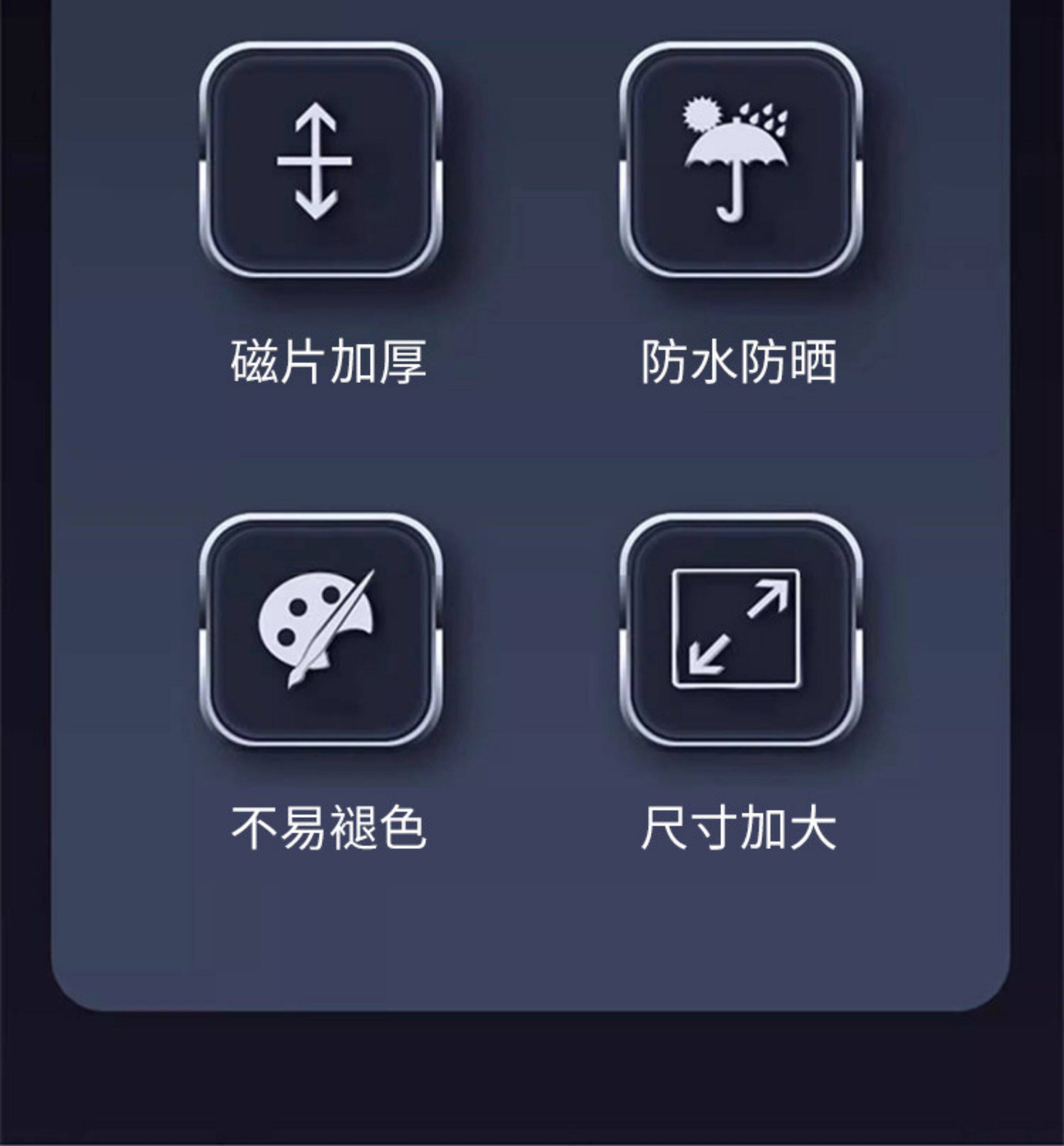 磁片加厚

防水防晒

不易褪色

尺寸加大