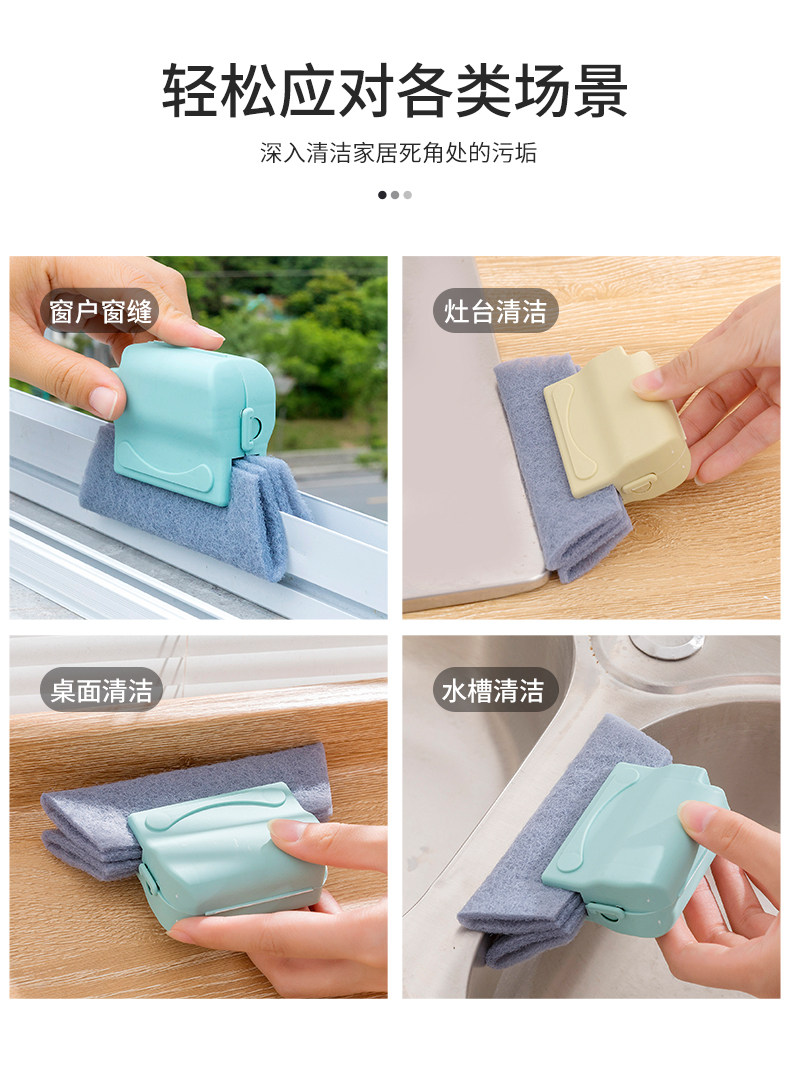 轻松应对各类场景

深入清洁家居死角处的污垢

窗户窗缝

灶台清洁

桌面清洁

水槽清洁