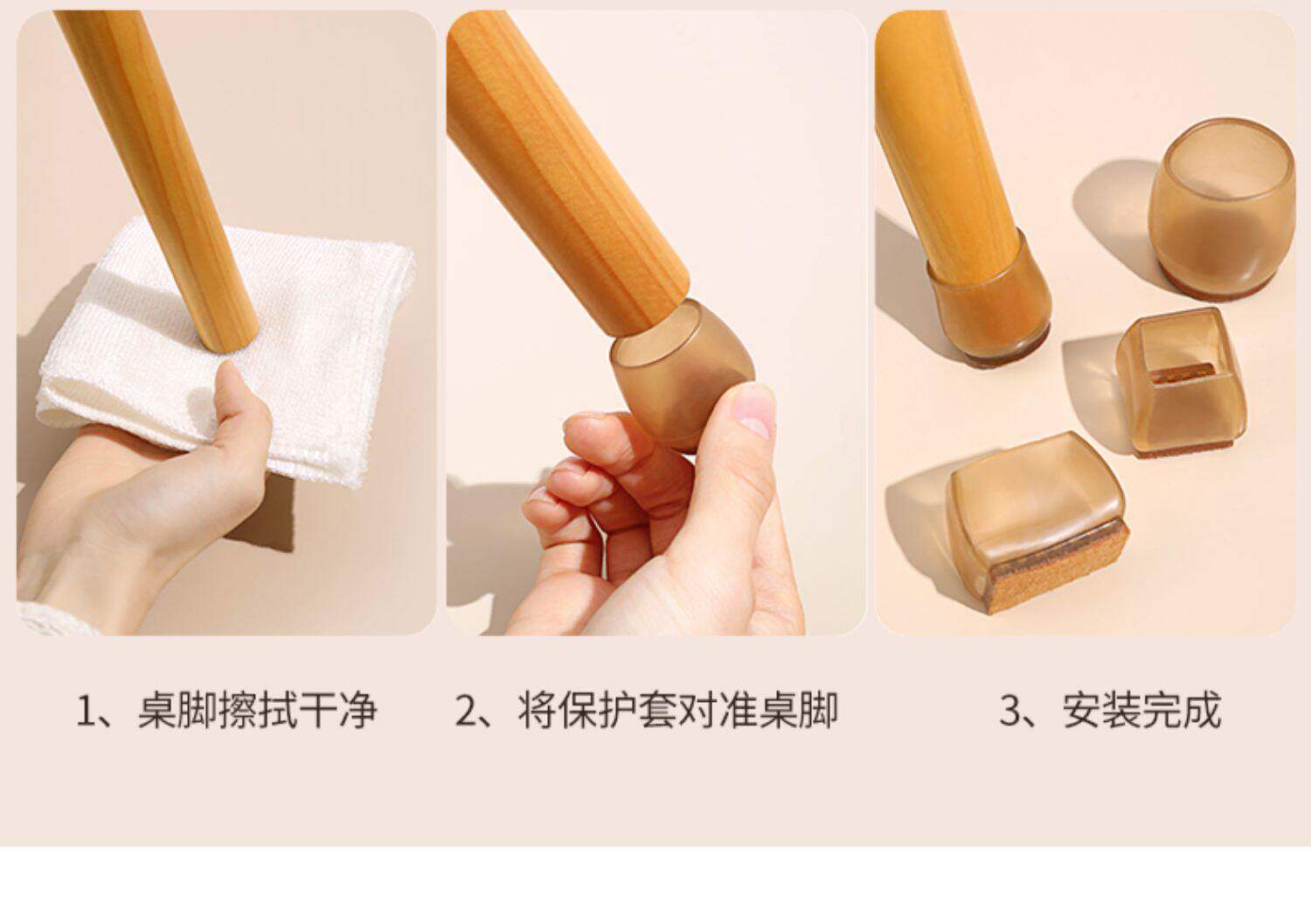 1、桌脚擦拭干净

2、将保护套对准桌脚

3、安装完成