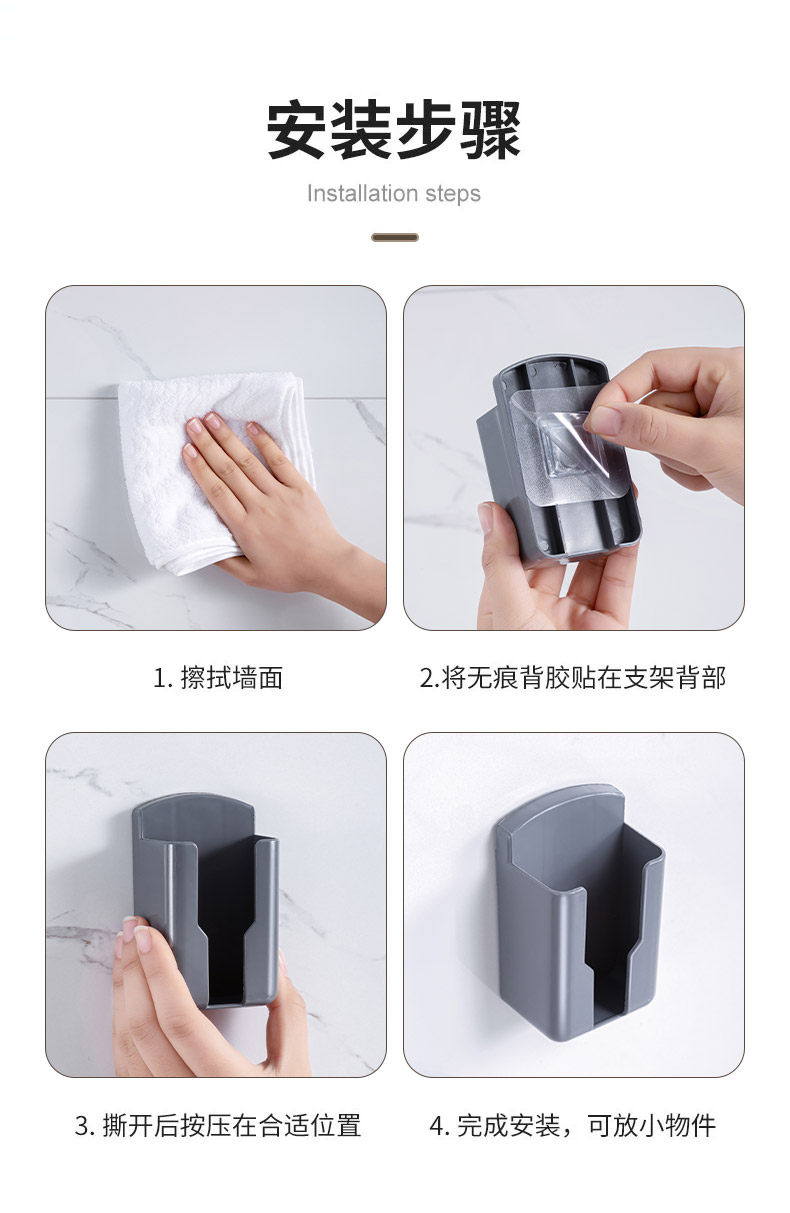 安装步骤
Installation steps

1. 擦拭墙面

2.将无痕背胶贴在支架背部

3. 撕开后按压在合适位置

4. 完成安装，可放小物件