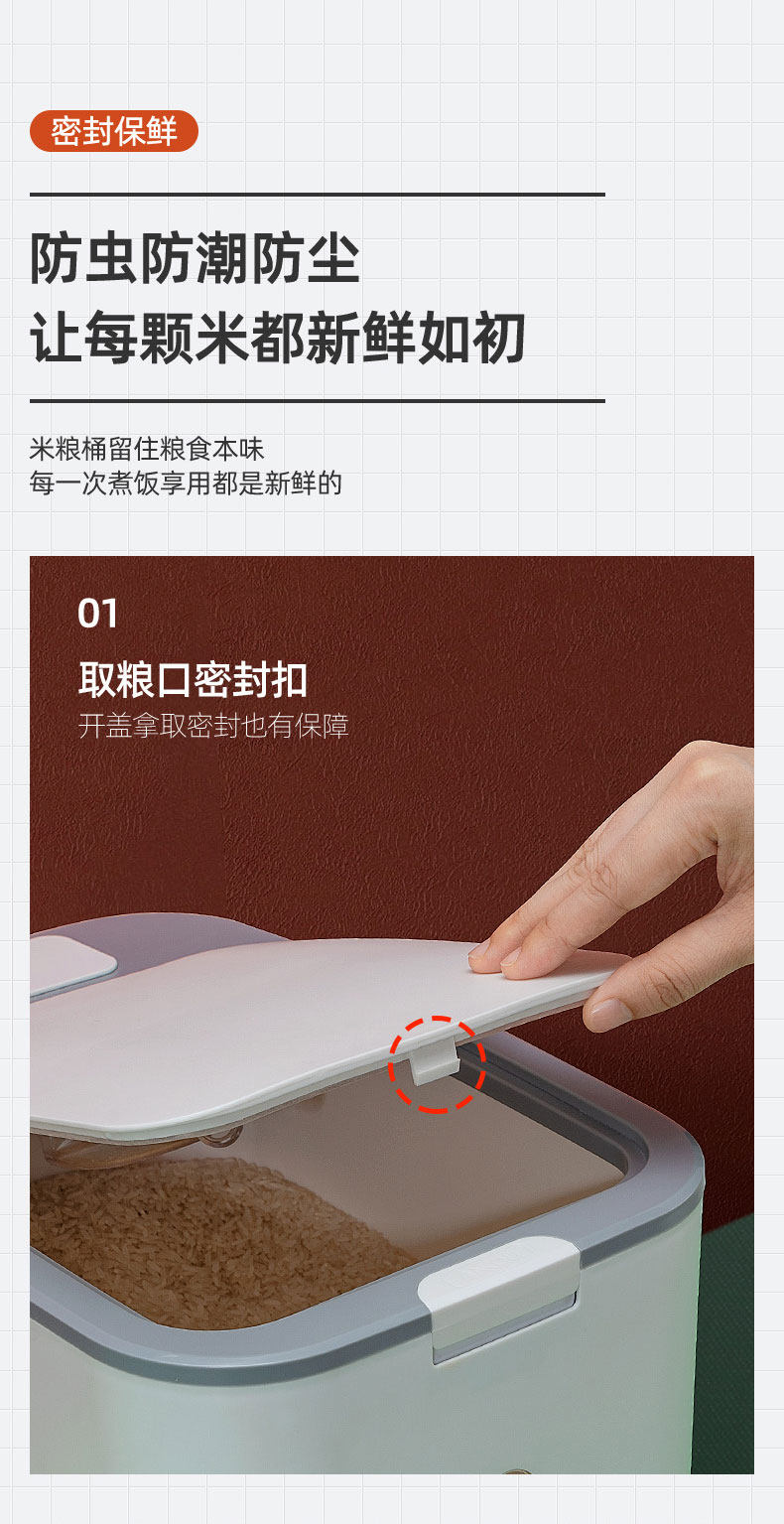 密封保鲜

防虫防潮防尘
让每颗米都新鲜如初

米粮桶留住粮食本味
每一次煮饭享用都是新鲜的

01

取粮口密封扣
开盖拿取密封也有保障