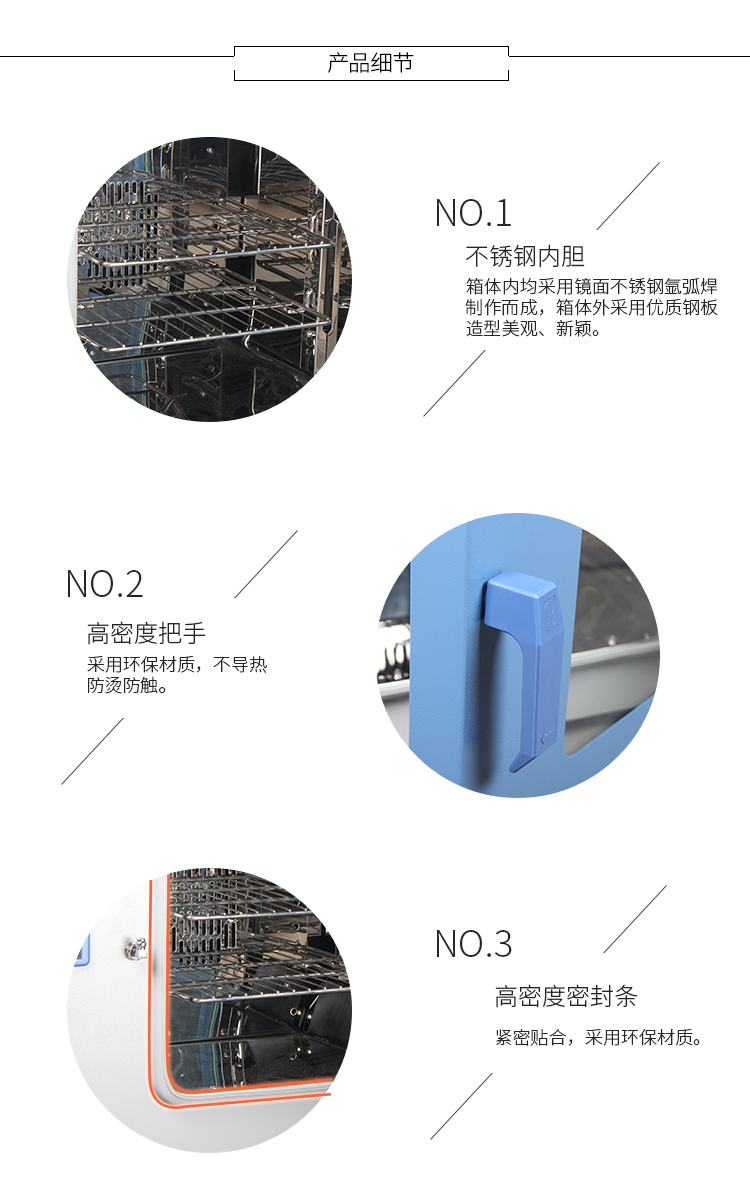 产品细节

NO.1

不锈钢内胆

箱体内均采用镜面不锈钢氩弧焊制作而成，箱体外采用优质钢板造型美观、新颖。

NO.2

高密度把手

采用环保材质，不导热防烫防触。

NO.3

高密度密封条

紧密贴合，采用环保材质。